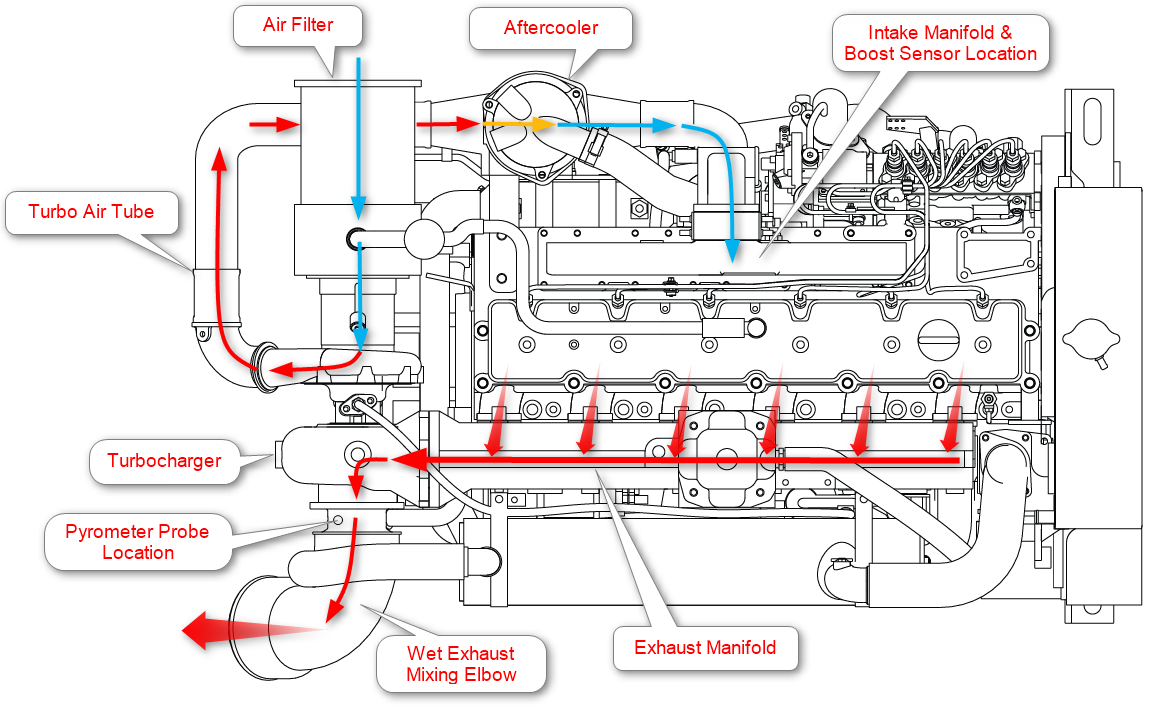 Air Filter

Aftercooler

Intake Manifold & Boost Sensor Location

Turbo Air Tube

Turbocharger

Pyrometer Probe Location

Wet Exhaust Mixing Elbow

Exhaust Manifold