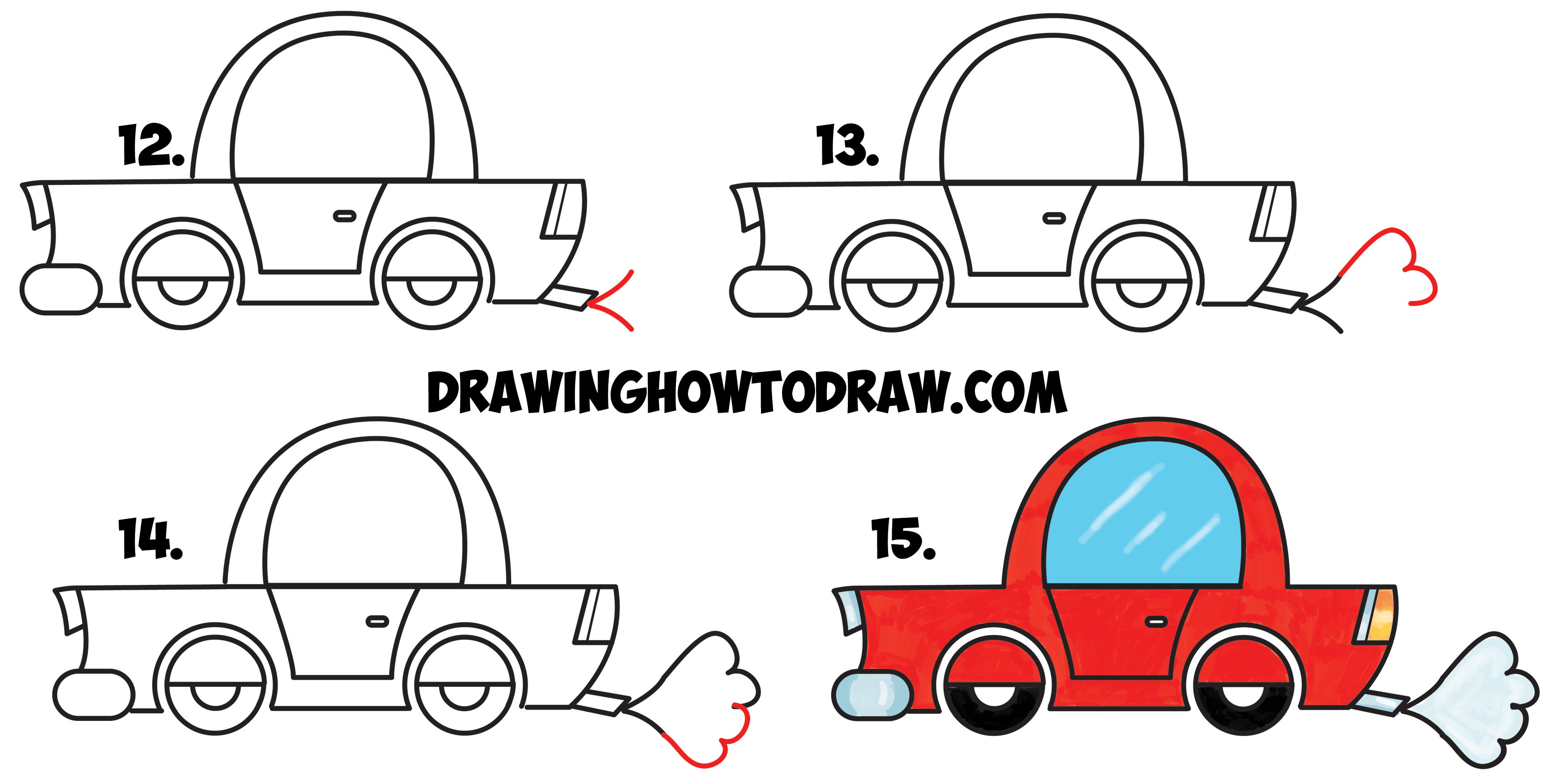 12.

13.

DRAWINGHOWTODRAW.COM

14.

15.