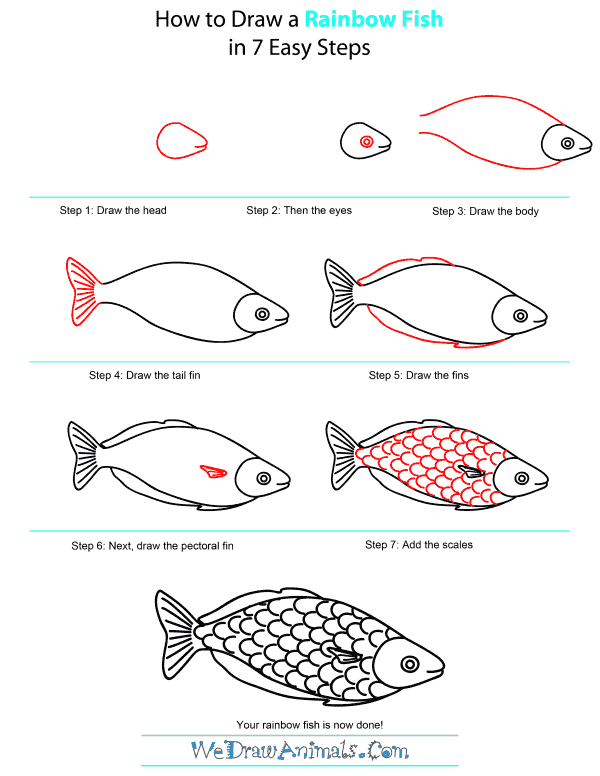 How to Draw a Rainbow Fish
in 7 Easy Steps

Step 1: Draw the head

Step 2: Then the eyes

Step 3: Draw the body

Step 4: Draw the tail fin

Step 5: Draw the fins

Step 6: Next, draw the pectoral fin

Step 7: Add the scales

Your rainbow fish is now done!

WeDrawAnimals.Com