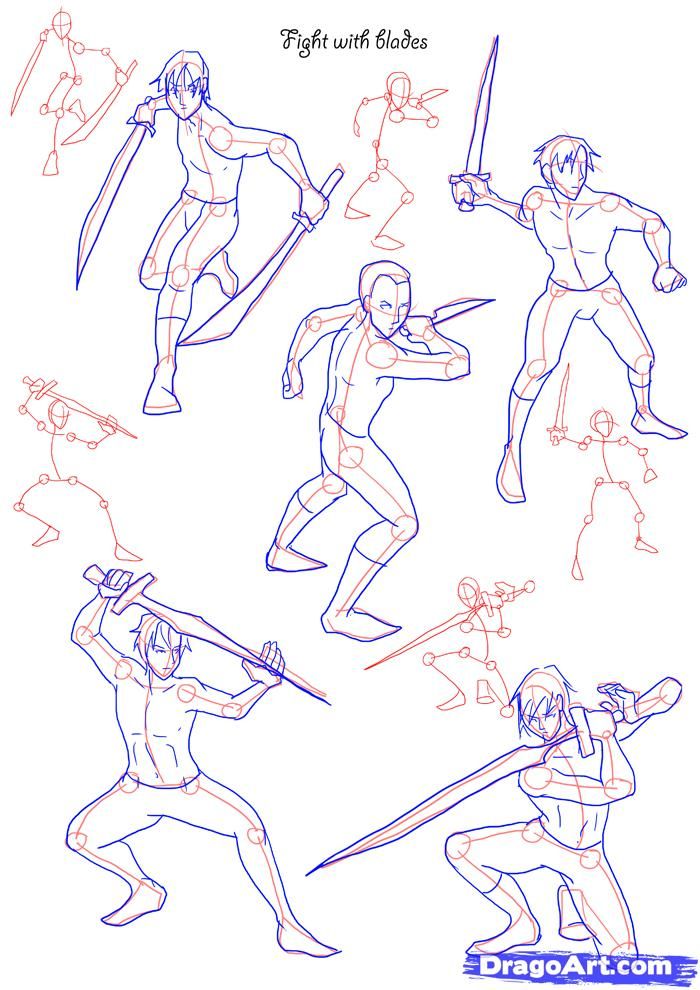 Fight with blades

DragoArt.com