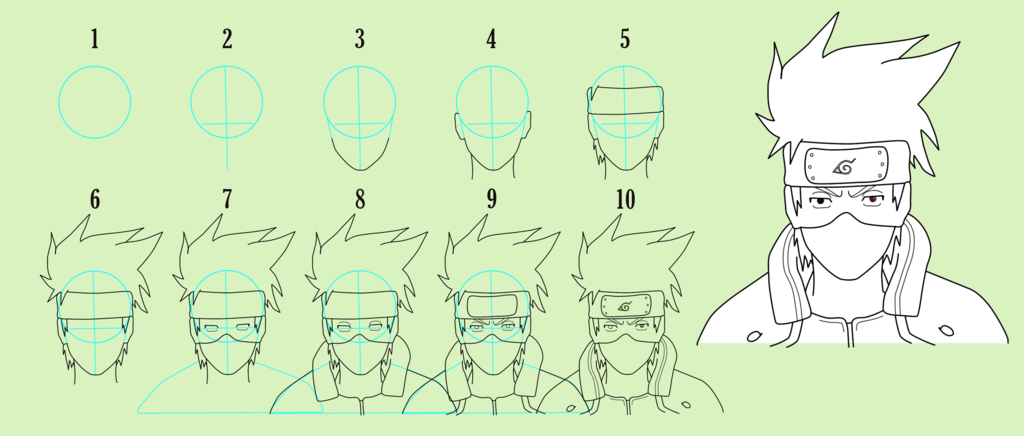 1
2
3
4
5
6
7
8
9
10