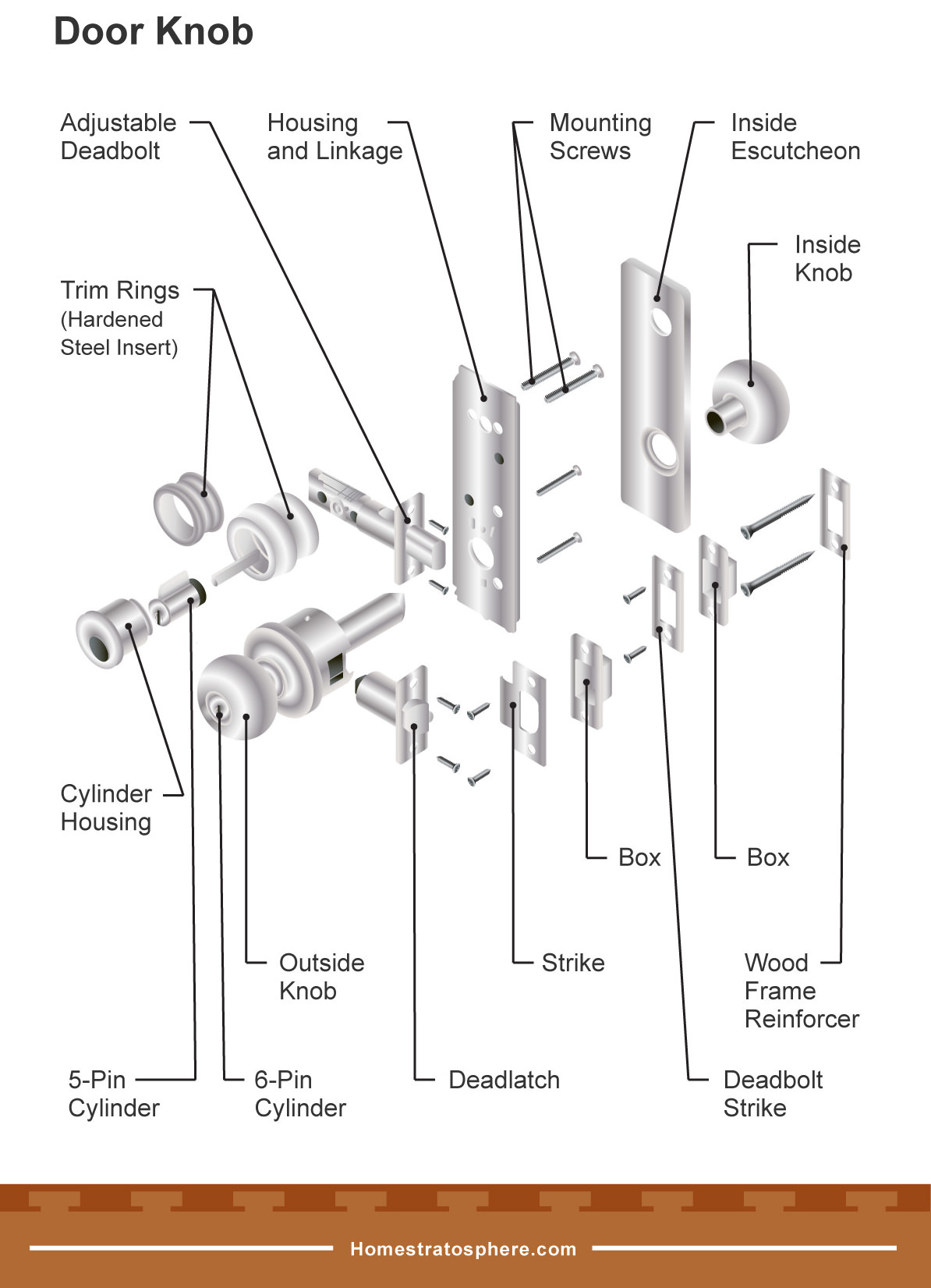 Door Knob

Adjustable Deadbolt

Housing and Linkage

Mounting Screws

Inside Escutcheon

Inside Knob

Trim Rings (Hardened Steel Insert)

Cylinder Housing

Box

Box

Outside Knob

Strike

Wood Frame Reinforcer

5-Pin Cylinder

6-Pin Cylinder

Deadlatch

Deadbolt Strike

Homestratosphere.com