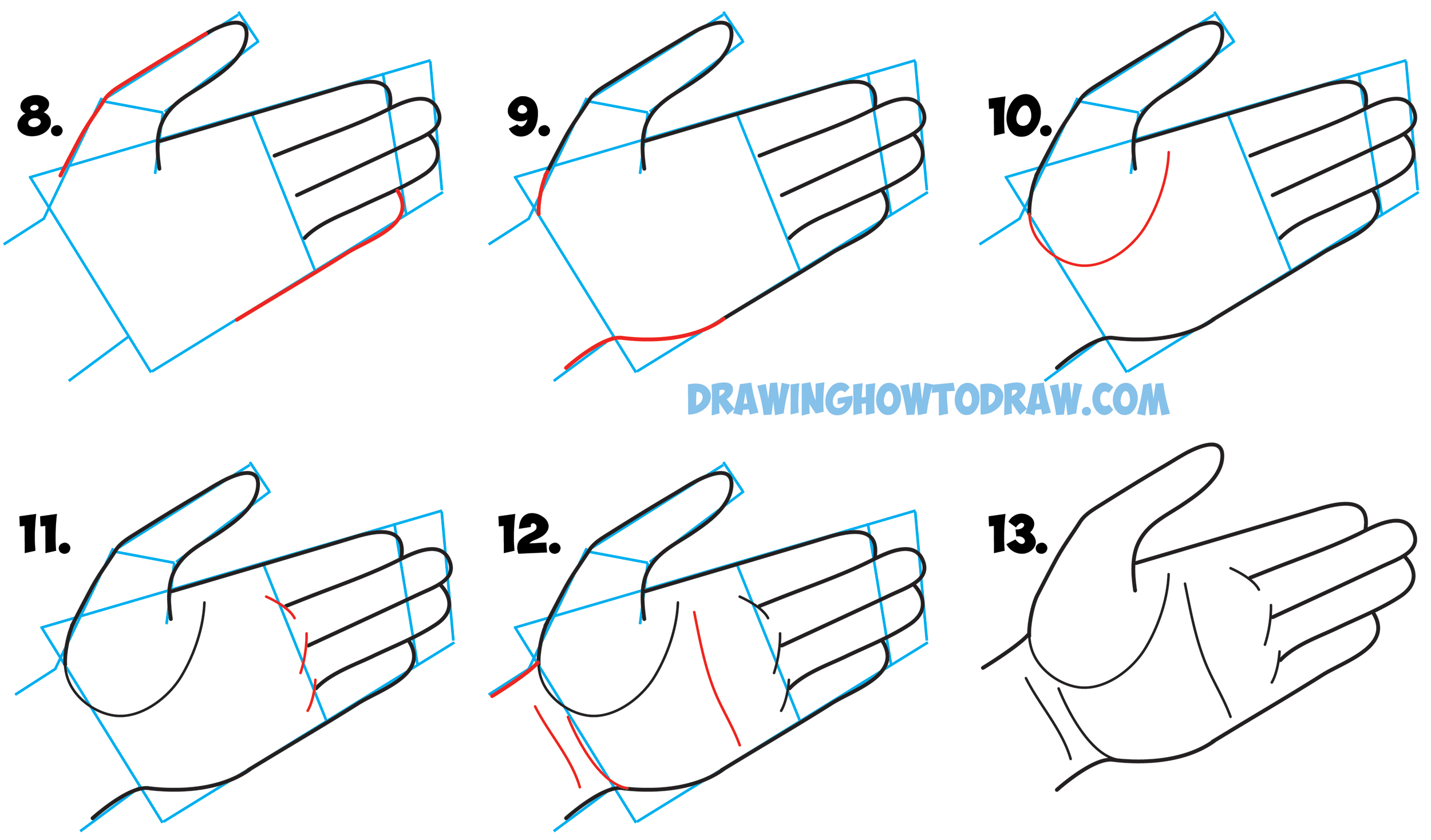 8.

9.

10.

DRAWINGHOWTODRAW.COM

11.

12.

13.