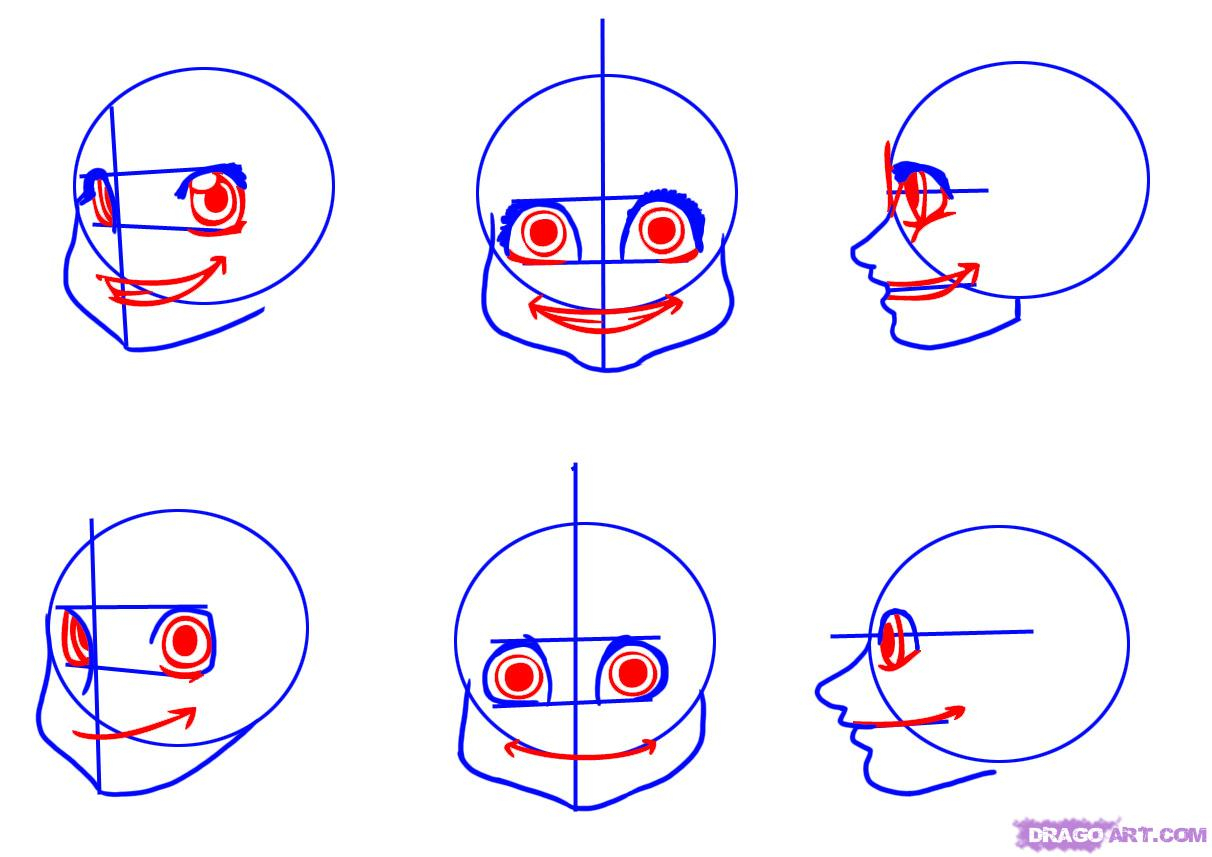 DRAGOART.COM