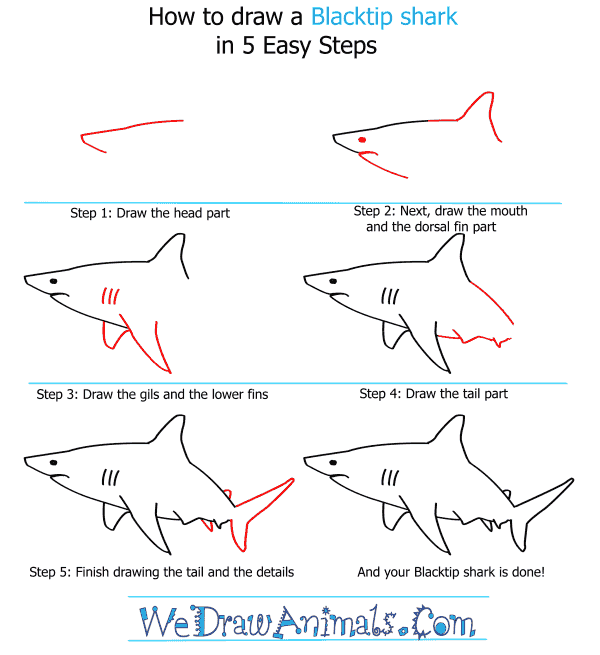 How to draw a Blacktip shark
in 5 Easy Steps

Step 1: Draw the head part

Step 2: Next, draw the mouth and the dorsal fin part

Step 3: Draw the gils and the lower fins

Step 4: Draw the tail part

Step 5: Finish drawing the tail and the details

And your Blacktip shark is done!

WeDrawAnimals.Com