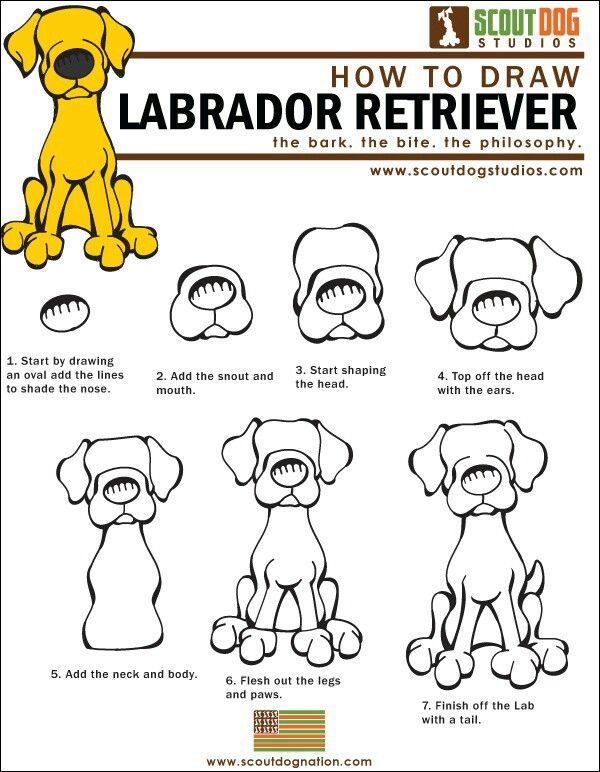 SCOUT DOG STUDIOS

HOW TO DRAW
LABRADOR RETRIEVER
the bark. the bite. the philosophy.
www.scoutdogstudios.com

1. Start by drawing an oval add the lines to shade the nose.

2. Add the snout and mouth.

3. Start shaping the head.

4. Top off the head with the ears.

5. Add the neck and body.

6. Flesh out the legs and paws.

7. Finish off the Lab with a tail.

www.scoutdognation.com