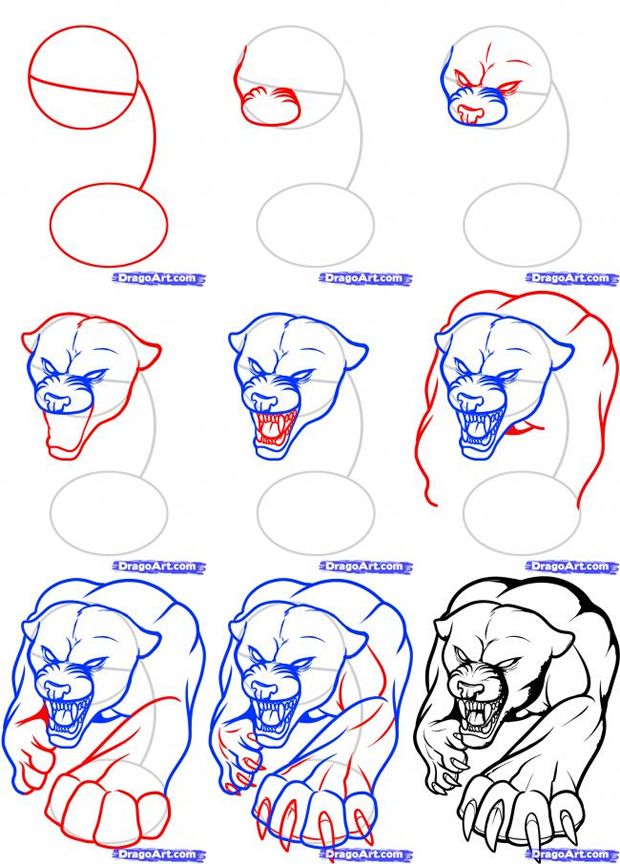 DragoArt.com
DragoArt.com
DragoArt.com
DragoArt.com
DragoArt.com
DragoArt.com
DragoArt.com
DragoArt.com
DragoArt.com