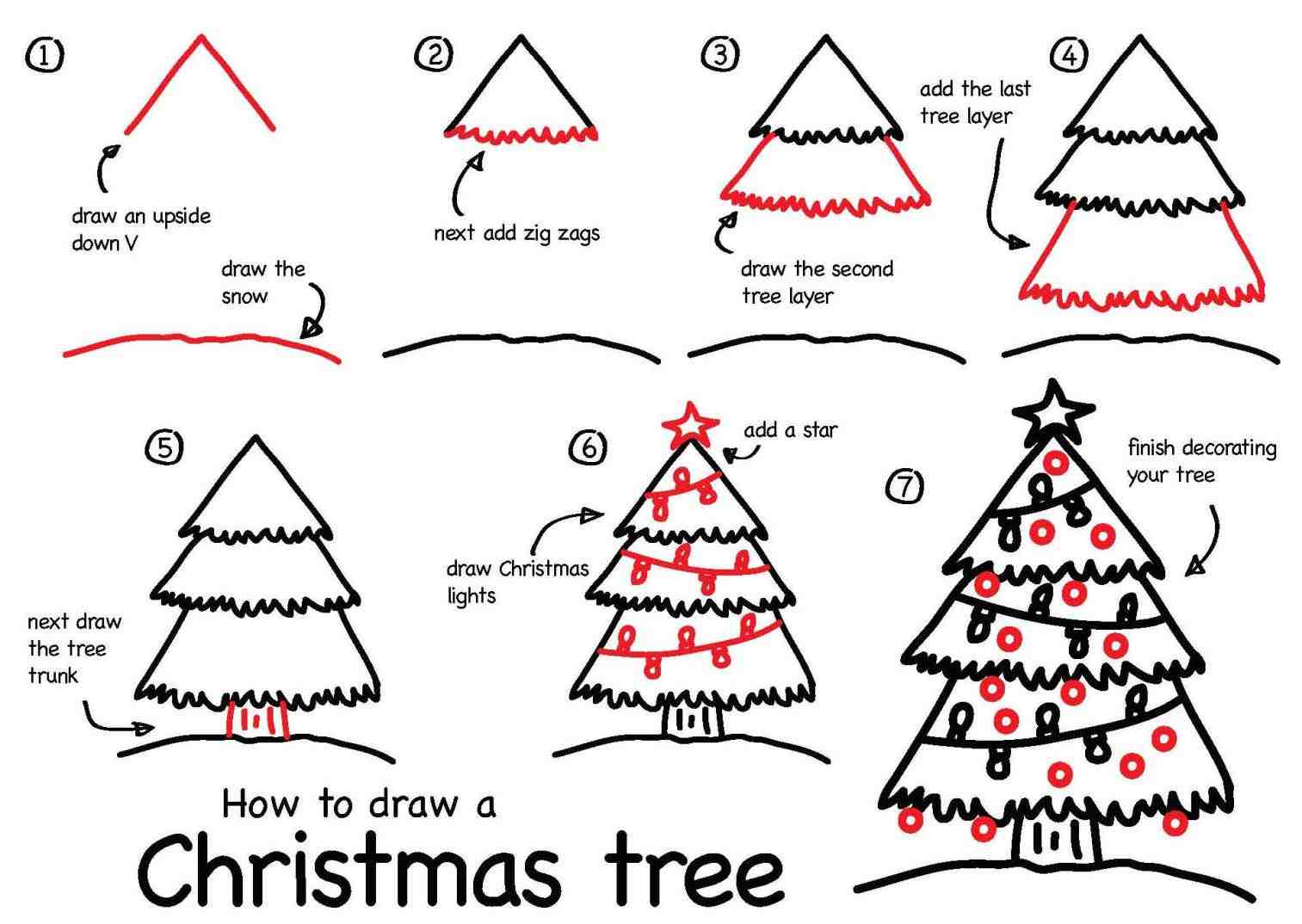 1

draw an upside down V

draw the snow

2

next add zig zags

3

draw the second tree layer

4

add the last tree layer

5

next draw the tree trunk

6

add a star

draw Christmas lights

7

finish decorating your tree

How to draw a
Christmas tree