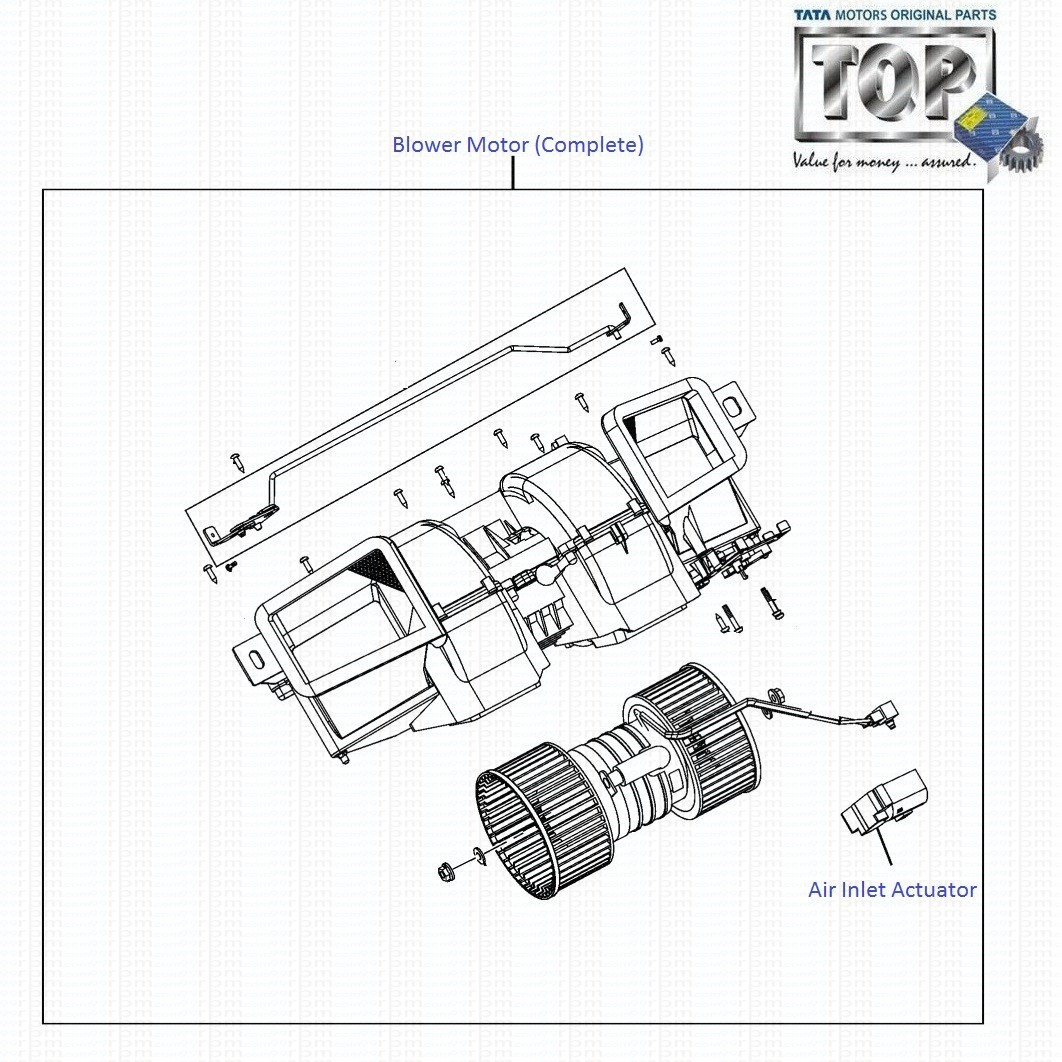 TATA MOTORS ORIGINAL PARTS
TOP
Value for money ... assured.

Blower Motor (Complete)

Air Inlet Actuator