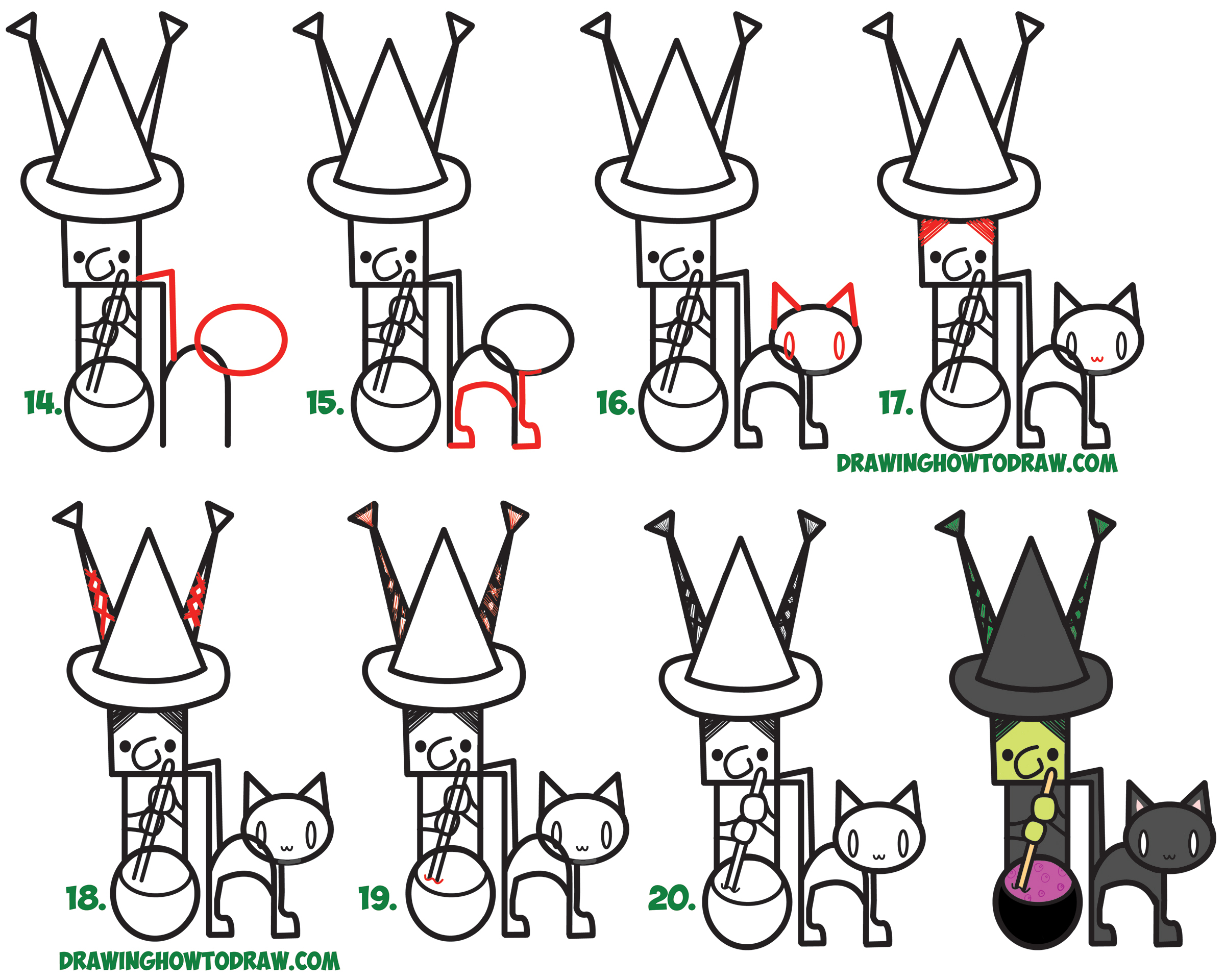 14.

15.

16.

17.

DRAWINGHOWTODRAW.COM

18.

19.

20.

DRAWINGHOWTODRAW.COM