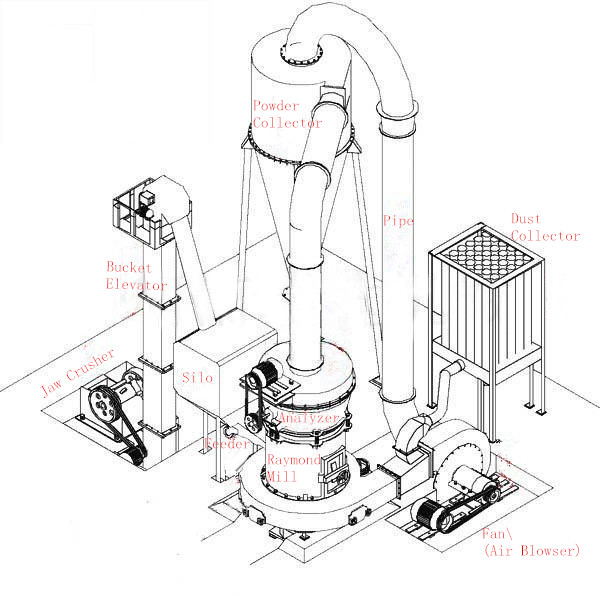 Powder Collector

Pipe

Dust Collector

Bucket Elevator

Jaw Crusher

Silo

Analyzer

Feeder

Raymond Mill

Fan\ (Air Blowser)