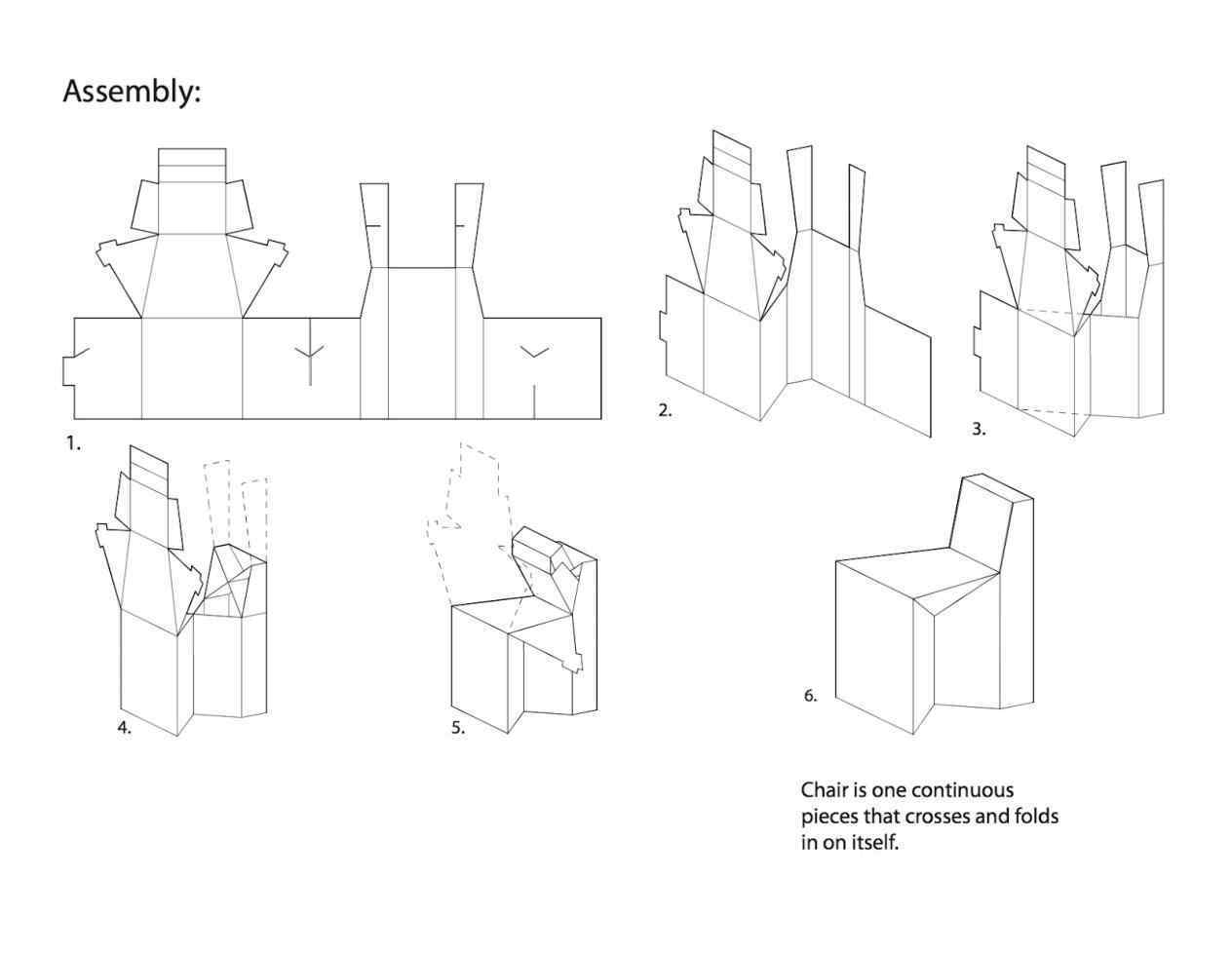 Assembly:

1.

2.

3.

4.

5.

6.

Chair is one continuous pieces that crosses and folds in on itself.