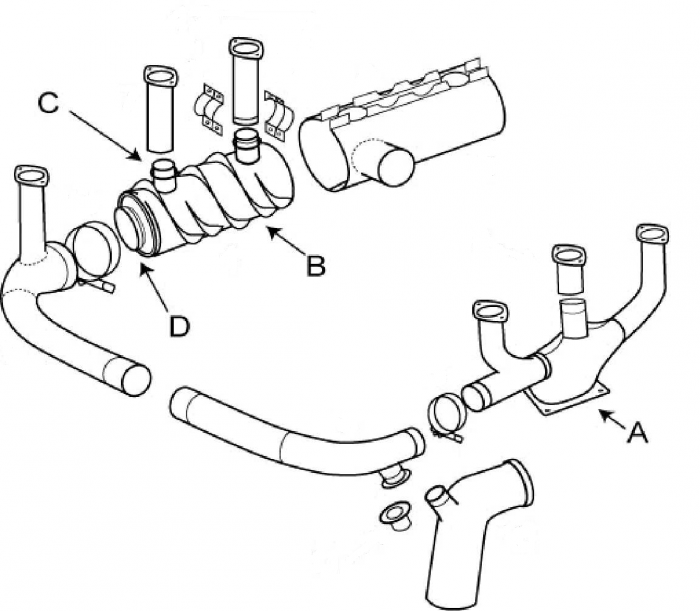 C
B
D
A