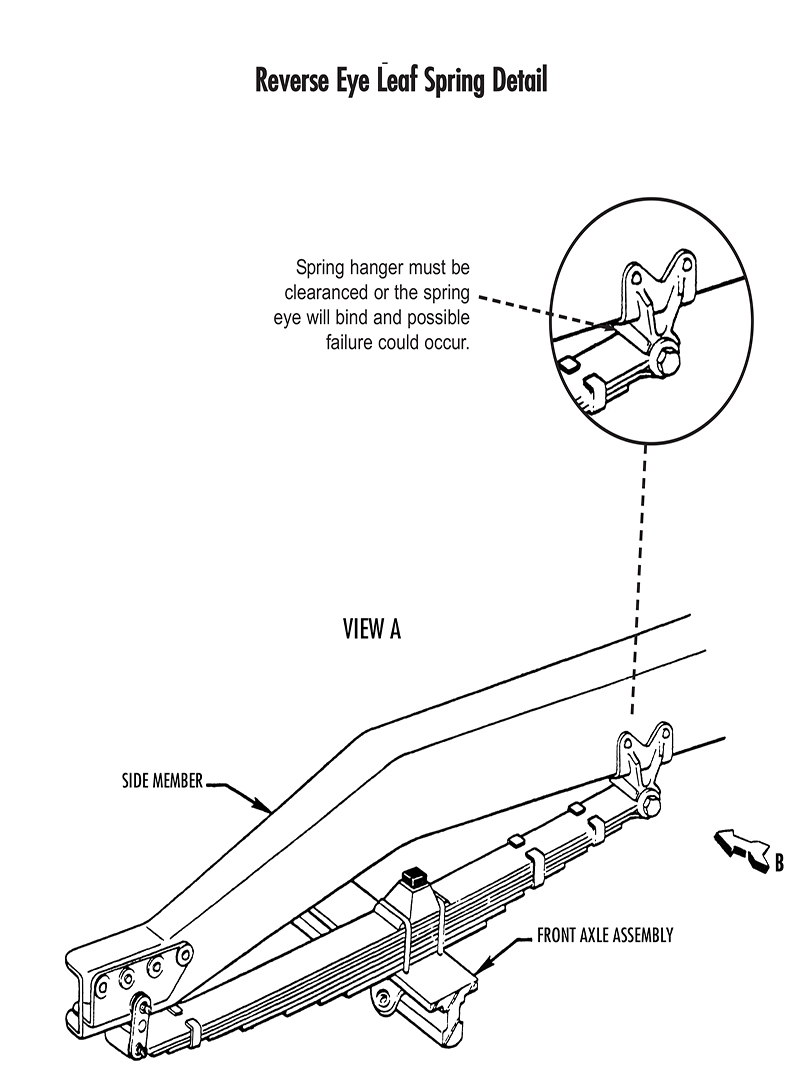 Reverse Eye Leaf Spring Detail

Spring hanger must be clearanced or the spring eye will bind and possible failure could occur.

VIEW A

SIDE MEMBER

B

FRONT AXLE ASSEMBLY