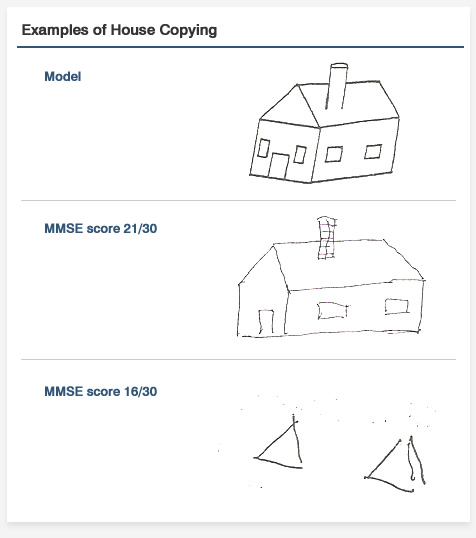 Examples of House Copying

Model

MMSE score 21/30

MMSE score 16/30