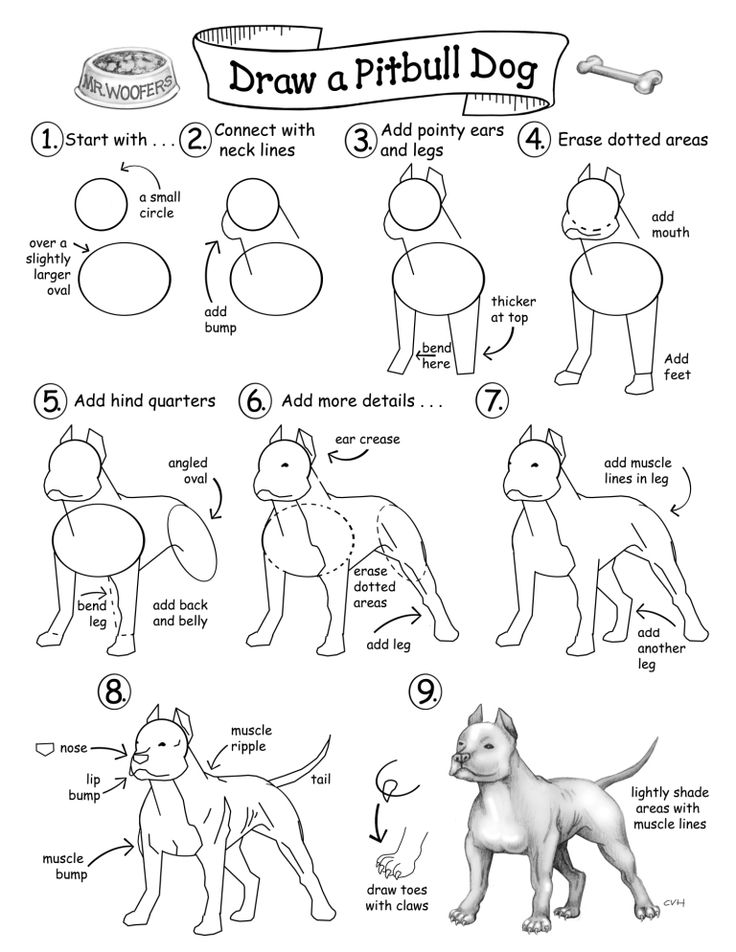 MR. WOOFERS

Draw a Pitbull Dog

1. Start with . . .

a small circle

over a slightly larger oval

2. Connect with neck lines

add bump

3. Add pointy ears and legs

thicker at top

bend here

4. Erase dotted areas

add mouth

Add feet

5. Add hind quarters

angled oval

bend leg

add back and belly

6. Add more details . . .

ear crease

erase dotted areas

add leg

7.

add muscle lines in leg

add another leg

8.

nose

lip bump

muscle bump

muscle ripple

tail

9.

draw toes with claws

lightly shade areas with muscle lines

CVH