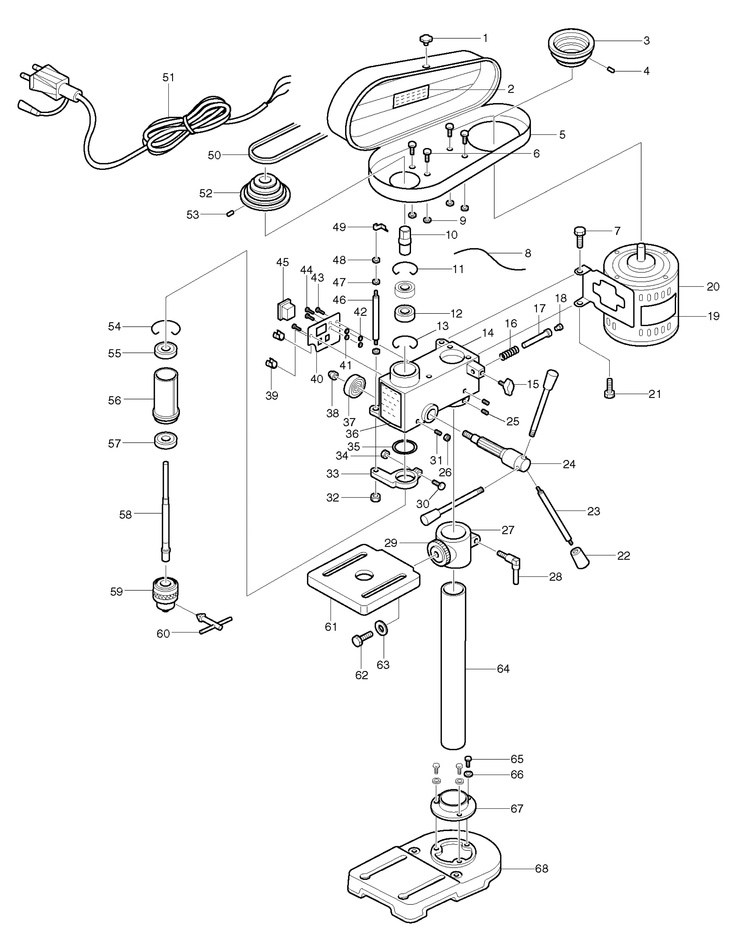 1
2
3
4
5
6
7
8
9
10
11
12
13
14
15
16
17
18
19
20
21
22
23
24
25
26
27
28
29
30
31
32
33
34
35
36
37
38
39
40
41
42
43
44
45
46
47
48
49
50
51
52
53
54
55
56
57
58
59
60
61
62
63
64
65
66
67
68