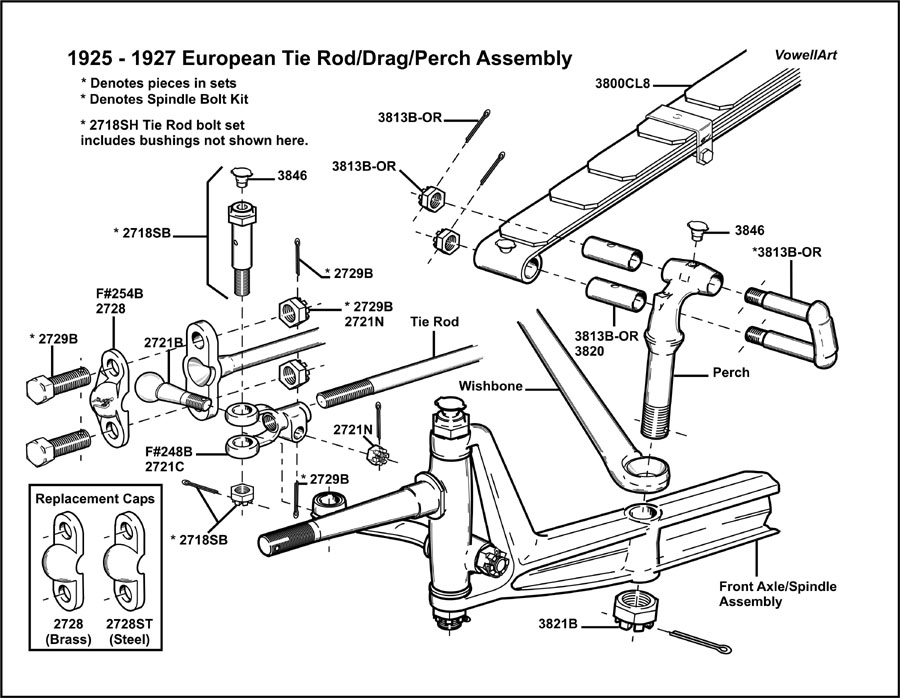 1925 - 1927 European Tie Rod/Drag/Perch Assembly

VowellArt

* Denotes pieces in sets
* Denotes Spindle Bolt Kit

* 2718SH Tie Rod bolt set includes bushings not shown here.

3800CL8

3813B-OR

3813B-OR

3846

* 2718SB

* 2729B

3846

*3813B-OR

F#254B
2728

* 2729B
2721N

Tie Rod

* 2729B

2721B

3813B-OR
3820

Perch

Wishbone

2721N

F#248B
2721C

* 2729B

* 2718SB

Replacement Caps

2728
(Brass)

2728ST
(Steel)

Front Axle/Spindle Assembly

3821B