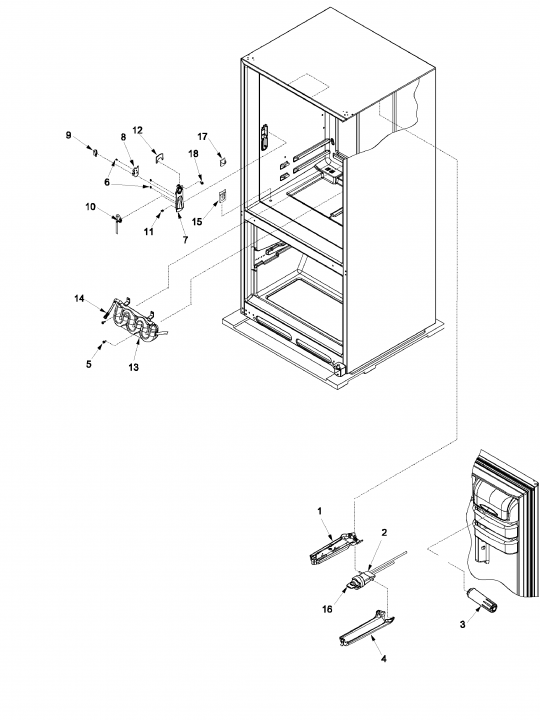 9
8
12
17
18
6
10
11
7
15
14
5
13
1
2
16
3
4