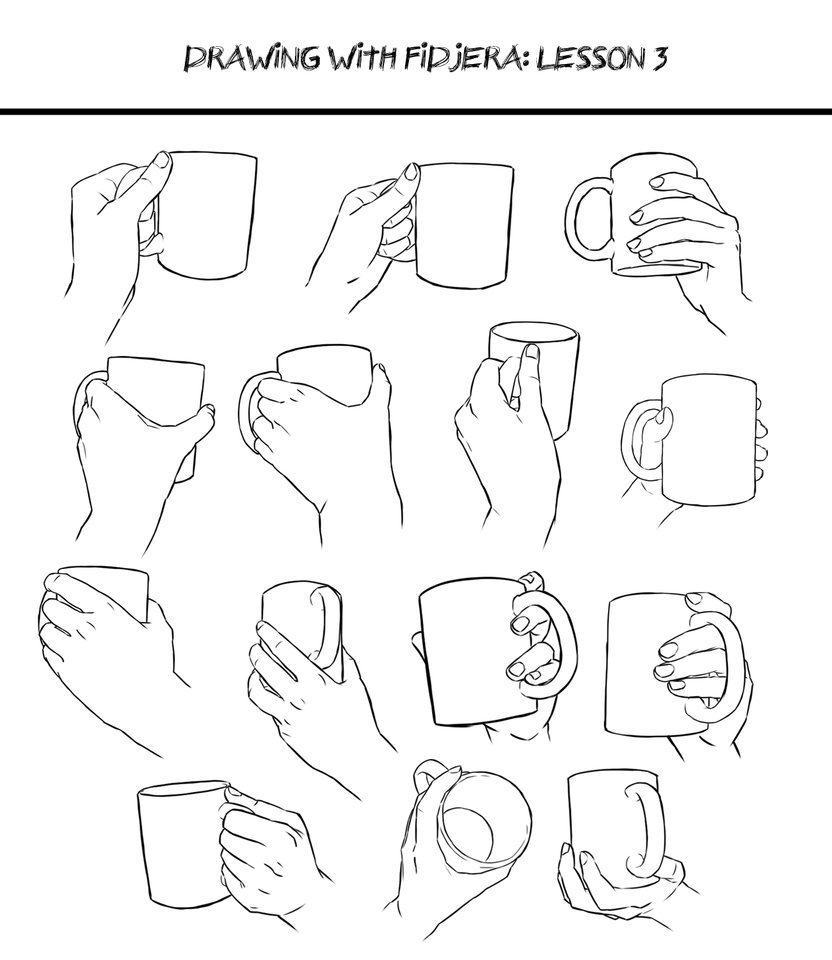 DRAWING WITH FIDJERA: LESSON 3