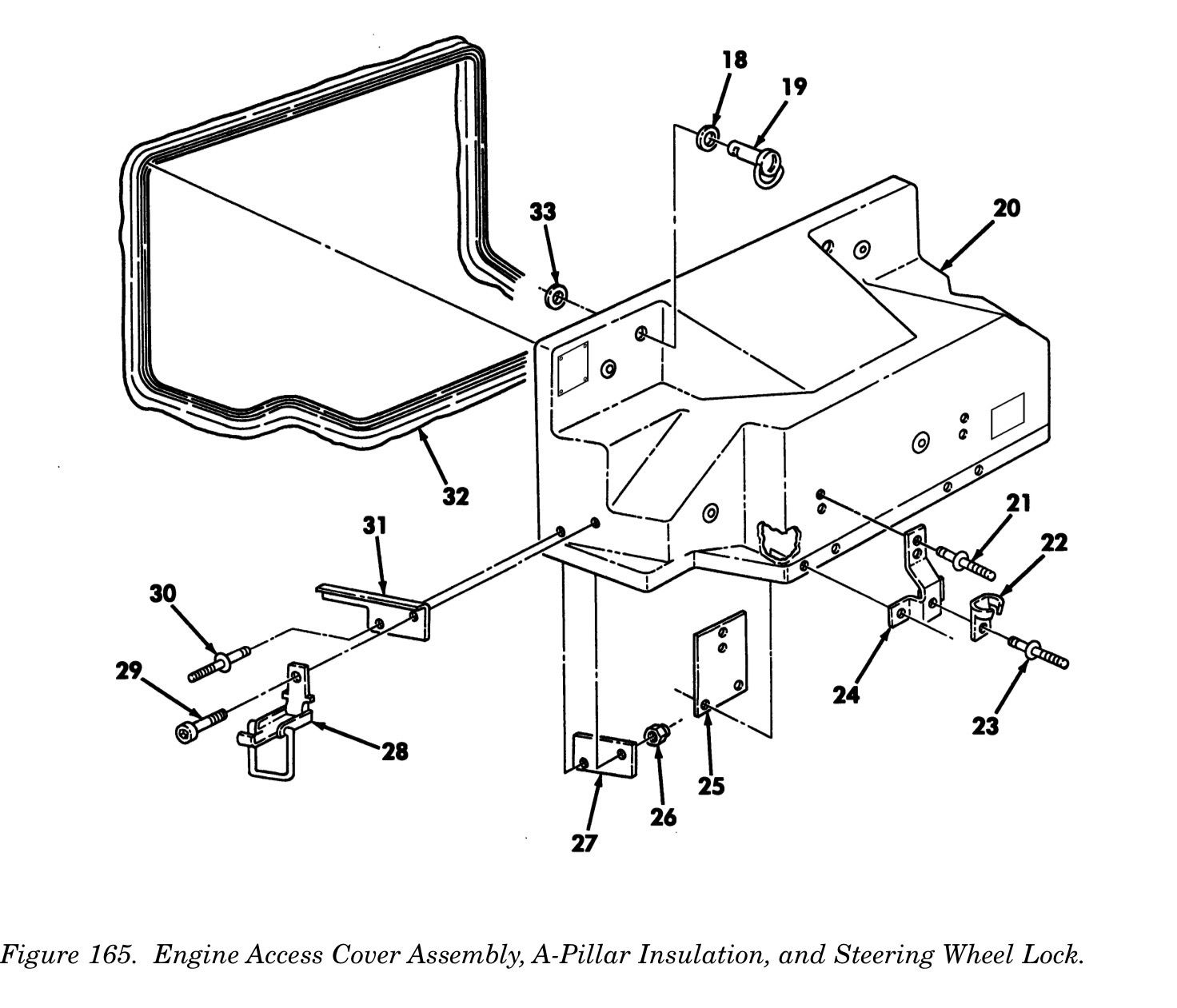 18
19
33
20
32
31
21
22
30
29
28
24
23
25
26
27

Figure 165. Engine Access Cover Assembly, A-Pillar Insulation, and Steering Wheel Lock.