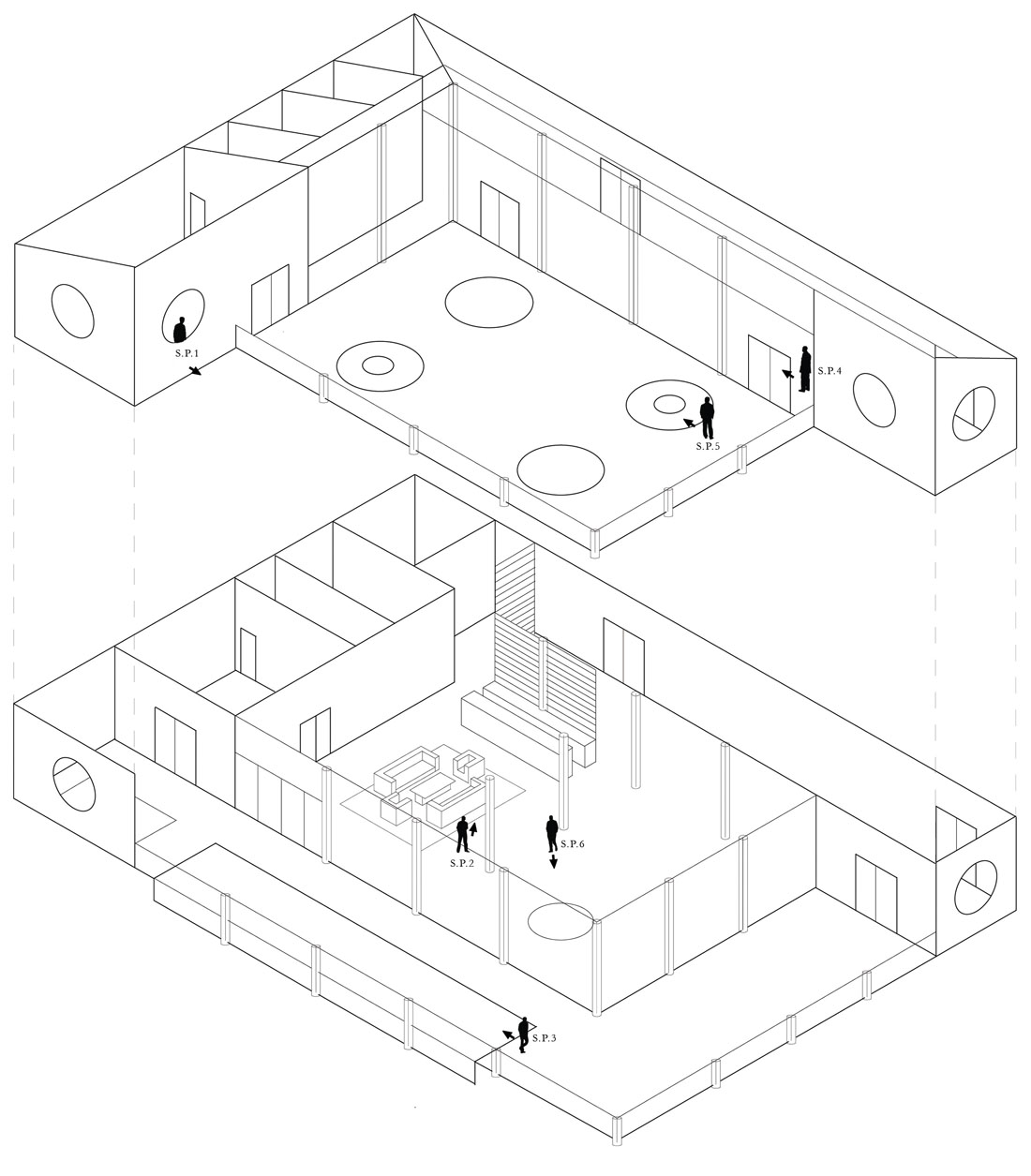 S.P.1

S.P.4

S.P.5

S.P.2

S.P.6

S.P.3