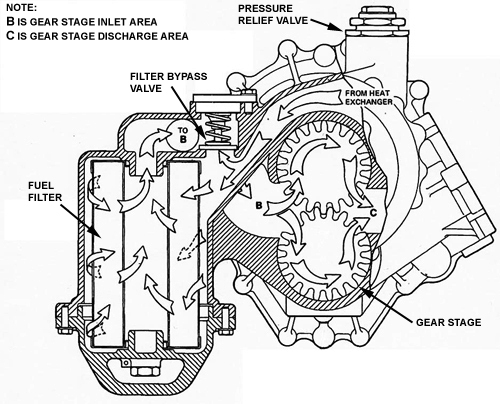 NOTE:
B IS GEAR STAGE INLET AREA
C IS GEAR STAGE DISCHARGE AREA

PRESSURE RELIEF VALVE

FILTER BYPASS VALVE

FROM HEAT EXCHANGER

TO B

FUEL FILTER

B

C

GEAR STAGE