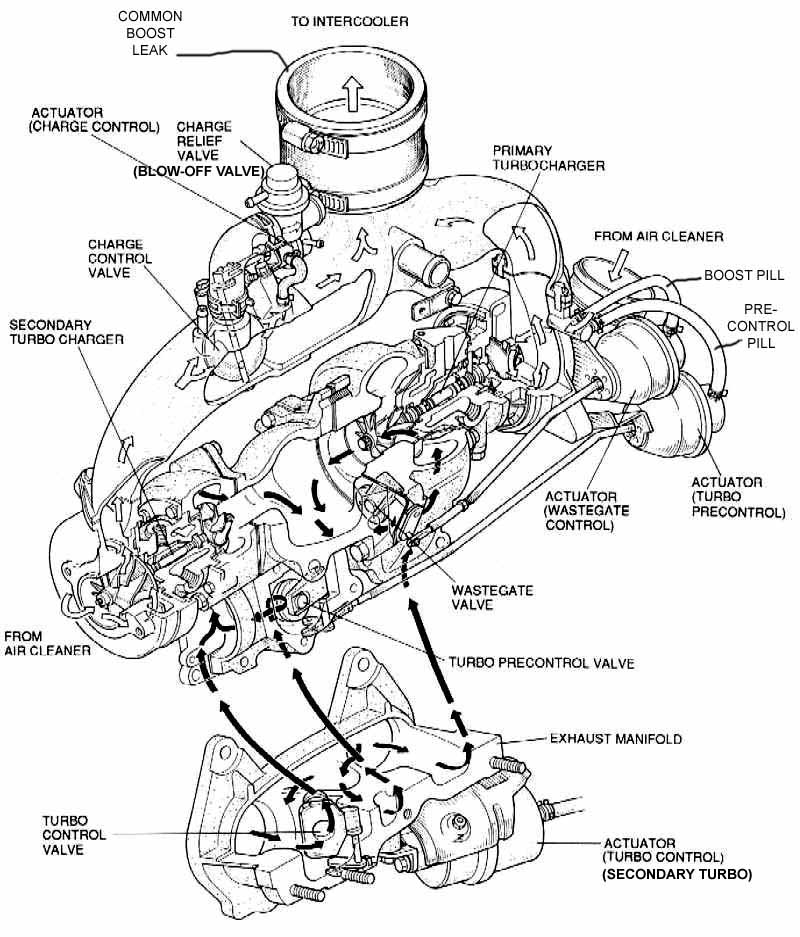 COMMON BOOST LEAK

TO INTERCOOLER

ACTUATOR (CHARGE CONTROL)

CHARGE RELIEF VALVE (BLOW-OFF VALVE)

PRIMARY TURBOCHARGER

CHARGE CONTROL VALVE

FROM AIR CLEANER

BOOST PILL

PRE-CONTROL PILL

SECONDARY TURBO CHARGER

ACTUATOR (WASTEGATE CONTROL)

ACTUATOR (TURBO PRECONTROL)

WASTEGATE VALVE

FROM AIR CLEANER

TURBO PRECONTROL VALVE

EXHAUST MANIFOLD

TURBO CONTROL VALVE

ACTUATOR (TURBO CONTROL) (SECONDARY TURBO)