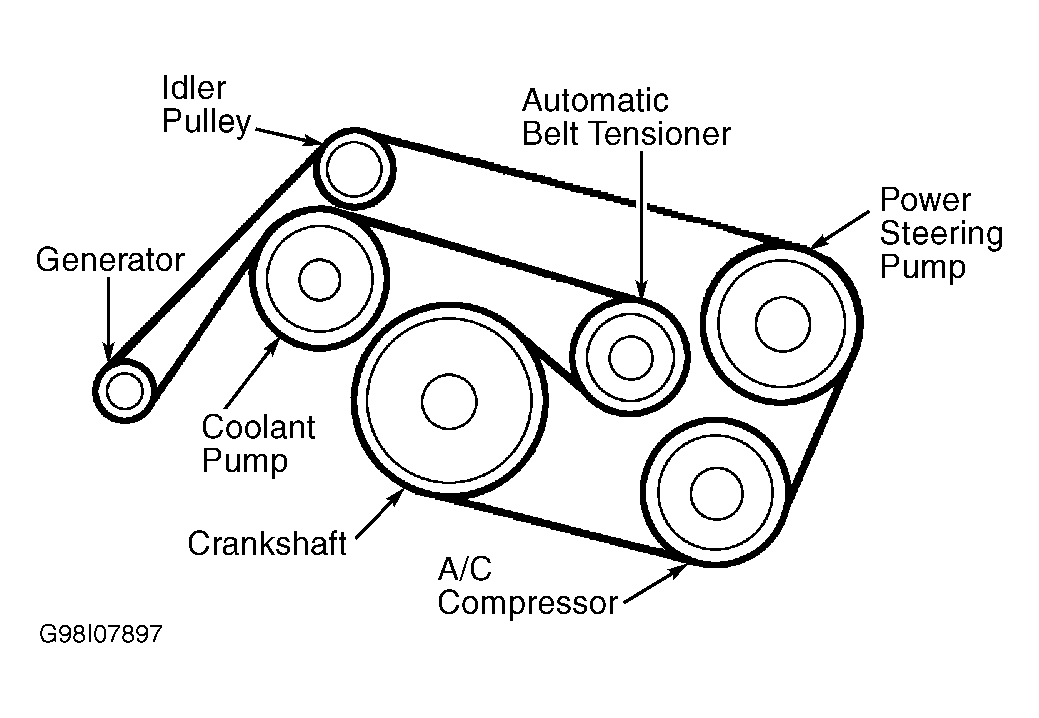 Idler Pulley

Automatic Belt Tensioner

Power Steering Pump

Generator

Coolant Pump

Crankshaft

A/C Compressor

G98I07897