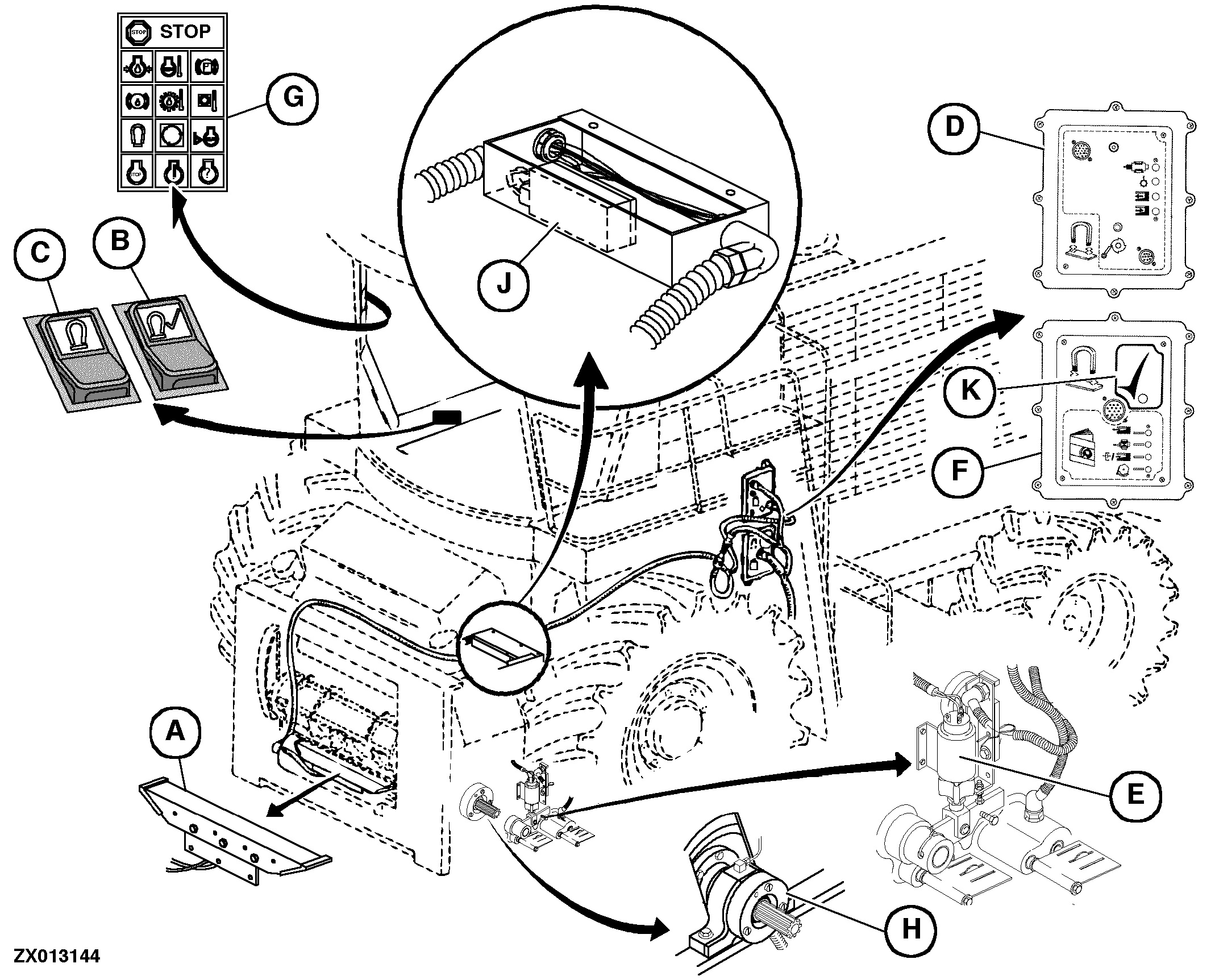 STOP

STOP

STOP

G

C

B

J

D

K

F

A

E

H

ZX013144