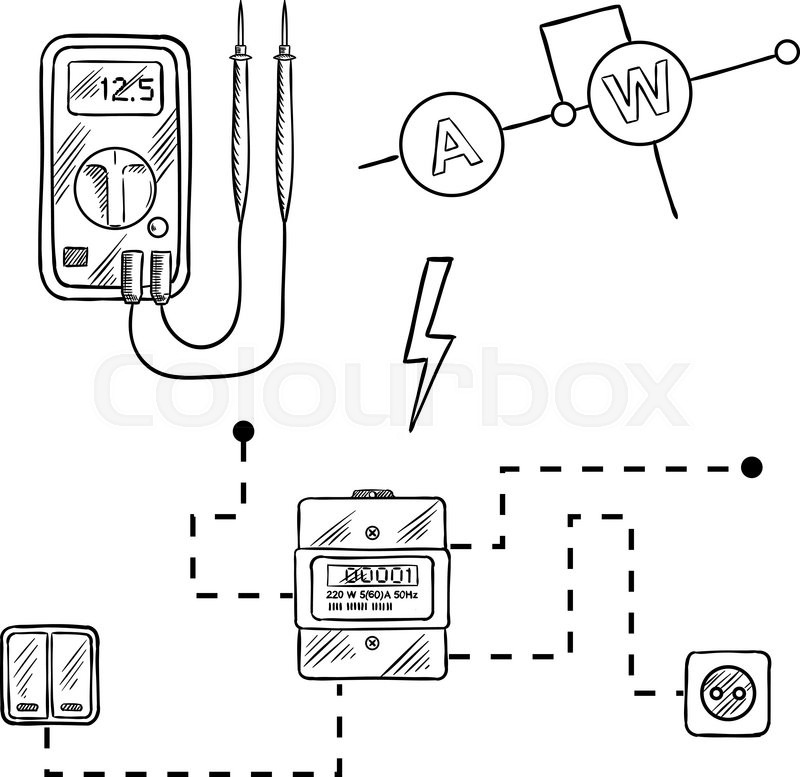 12.5

A

W

colourbox

00001

220 W 5(60)A 50Hz