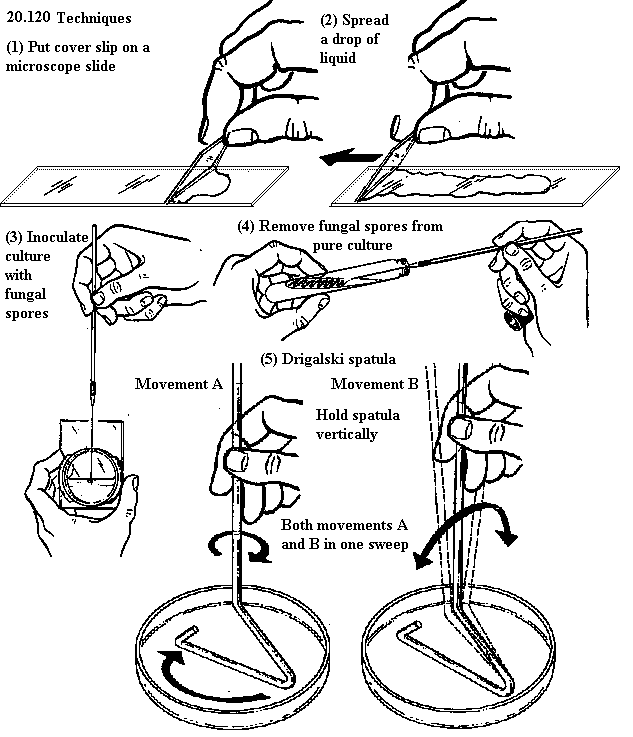 20.120 Techniques

(1) Put cover slip on a microscope slide

(2) Spread a drop of liquid

(3) Inoculate culture with fungal spores

(4) Remove fungal spores from pure culture

(5) Drigalski spatula

Movement A

Movement B

Hold spatula vertically

Both movements A and B in one sweep