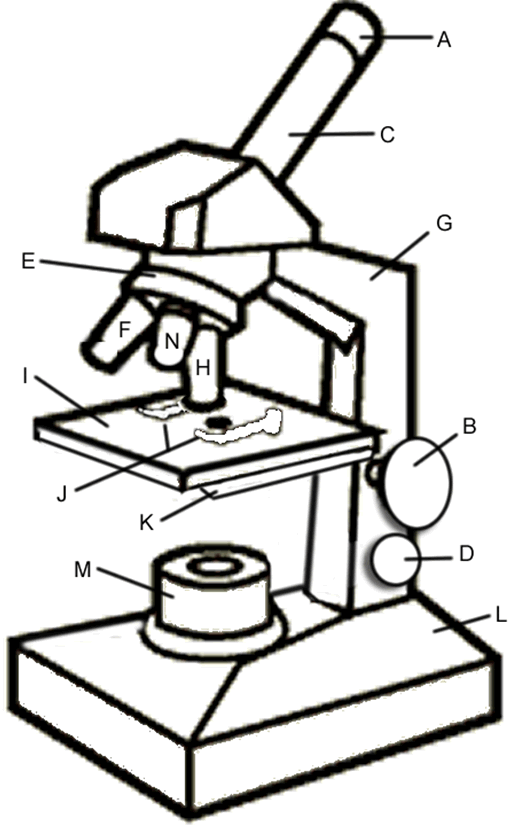 A
C
G
E
F
N
H
I
B
J
K
D
M
L