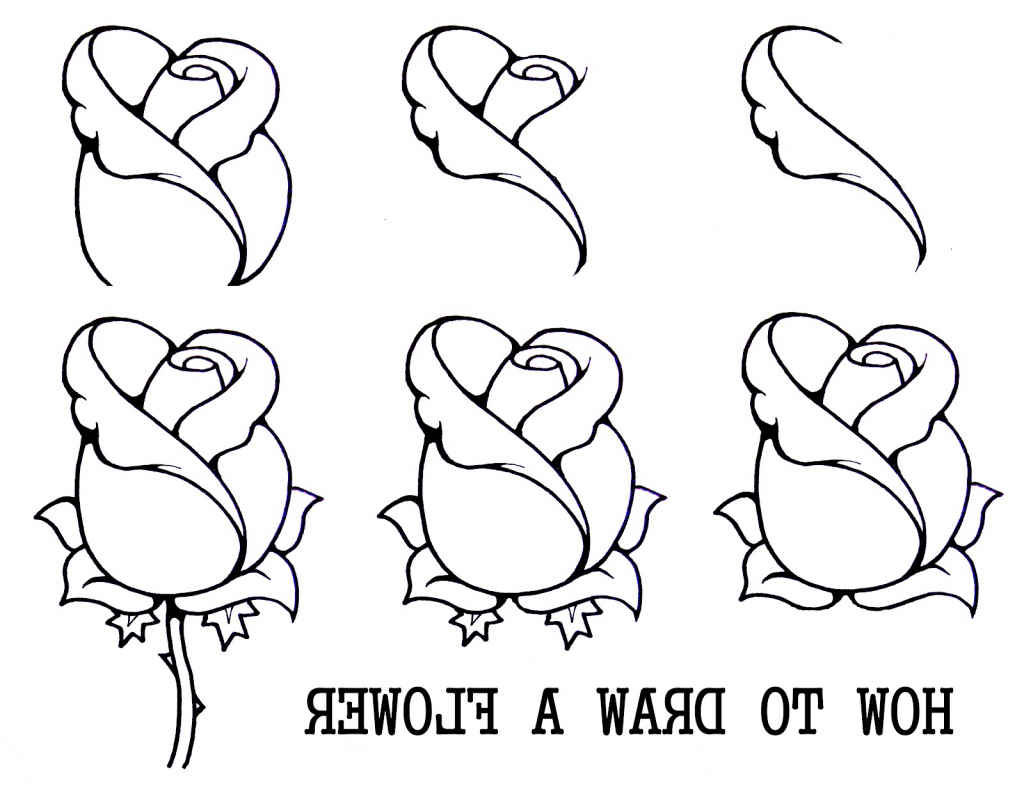 HOW TO DRAW A FLOWER