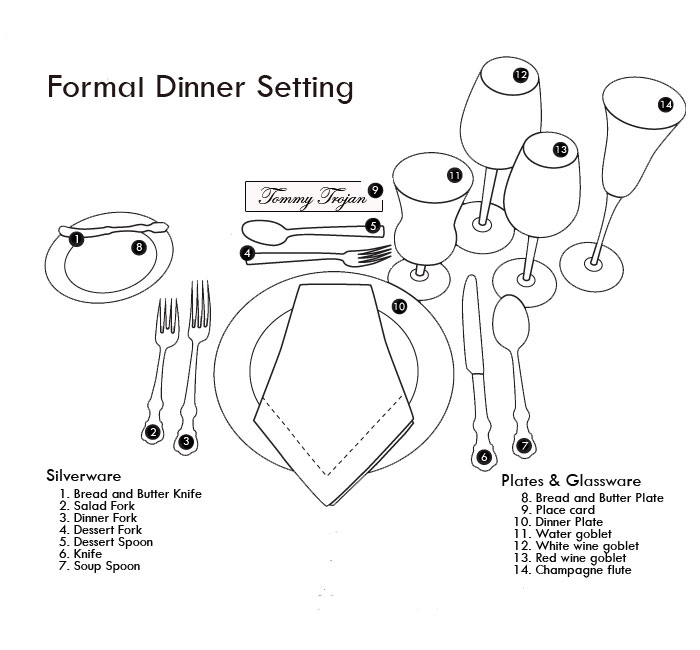 Formal Dinner Setting

12

14

13

11

Tommy Trojan 9

5

4

1

8

10

2

3

6

7

Silverware
1. Bread and Butter Knife
2. Salad Fork
3. Dinner Fork
4. Dessert Fork
5. Dessert Spoon
6. Knife
7. Soup Spoon

Plates & Glassware
8. Bread and Butter Plate
9. Place card
10. Dinner Plate
11. Water goblet
12. White wine goblet
13. Red wine goblet
14. Champagne flute