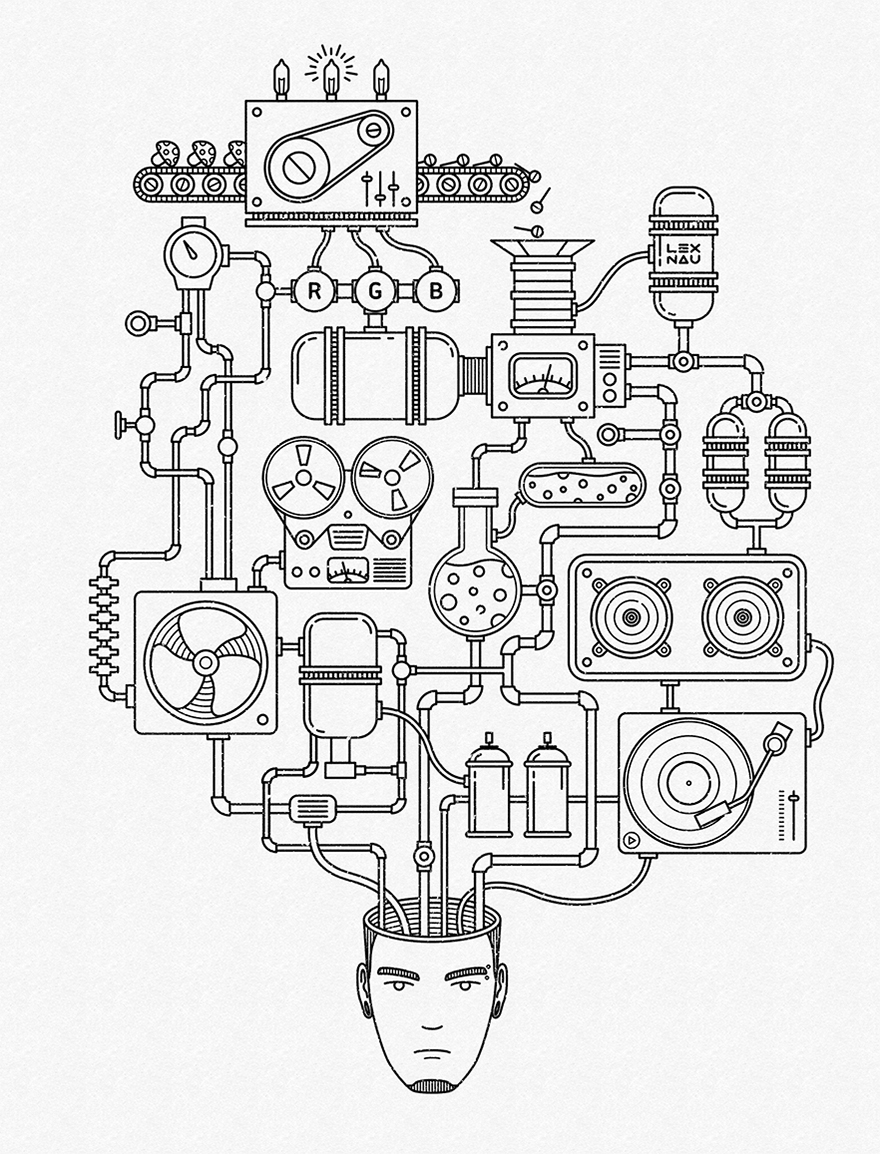 R G B

LEX NAU