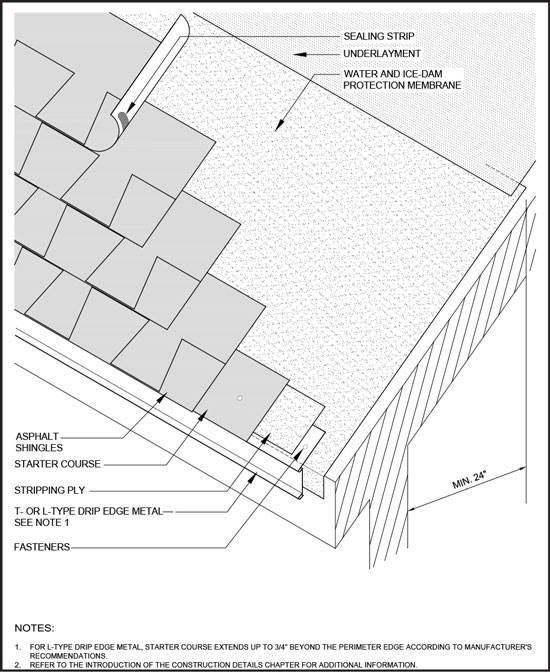 SEALING STRIP
UNDERLAYMENT
WATER AND ICE-DAM PROTECTION MEMBRANE

ASPHALT SHINGLES
STARTER COURSE
STRIPPING PLY
T- OR L-TYPE DRIP EDGE METAL SEE NOTE 1
FASTENERS

MIN. 24"

NOTES:

1. FOR L-TYPE DRIP EDGE METAL, STARTER COURSE EXTENDS UP TO 3/4" BEYOND THE PERIMETER EDGE ACCORDING TO MANUFACTURER'S RECOMMENDATIONS.
2. REFER TO THE INTRODUCTION OF THE CONSTRUCTION DETAILS CHAPTER FOR ADDITIONAL INFORMATION.