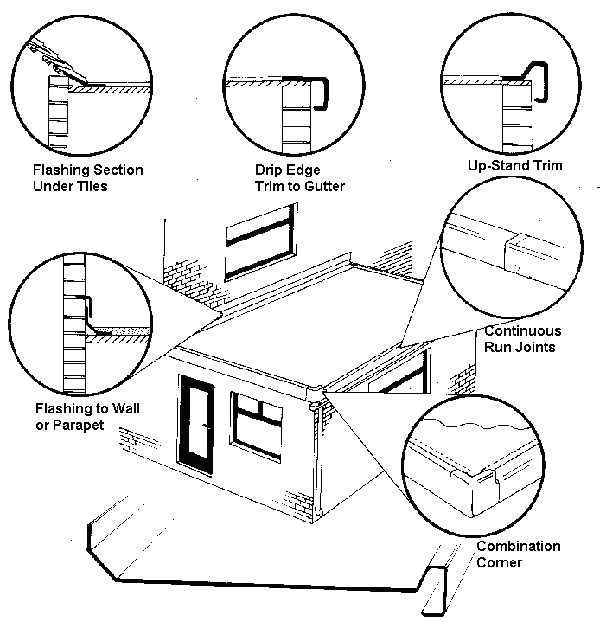 Flashing Section Under Tiles

Drip Edge Trim to Gutter

Up-Stand Trim

Continuous Run Joints

Flashing to Wall or Parapet

Combination Corner