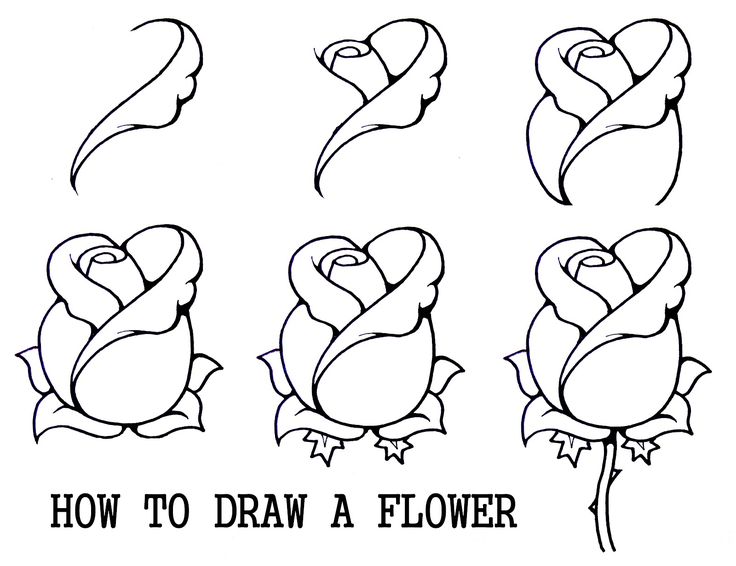 HOW TO DRAW A FLOWER