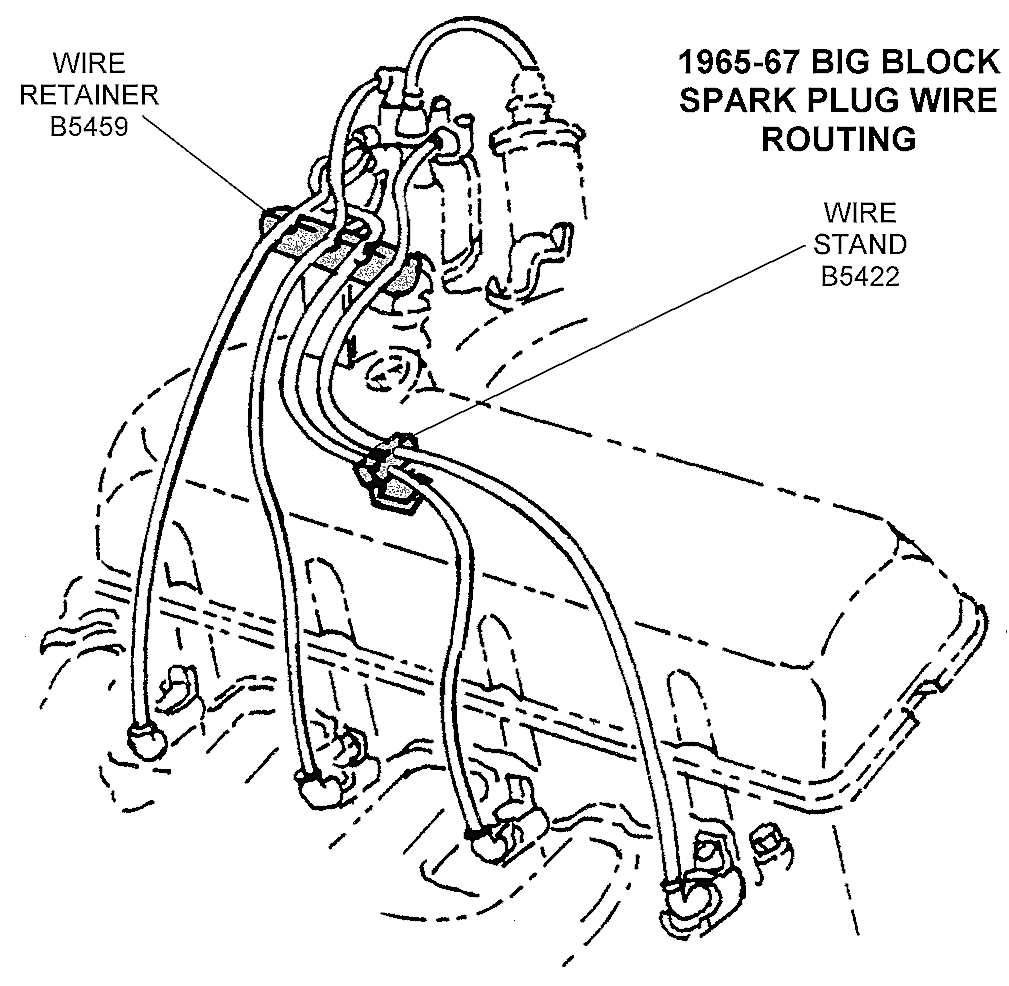 WIRE
RETAINER
B5459

1965-67 BIG BLOCK
SPARK PLUG WIRE
ROUTING

WIRE
STAND
B5422