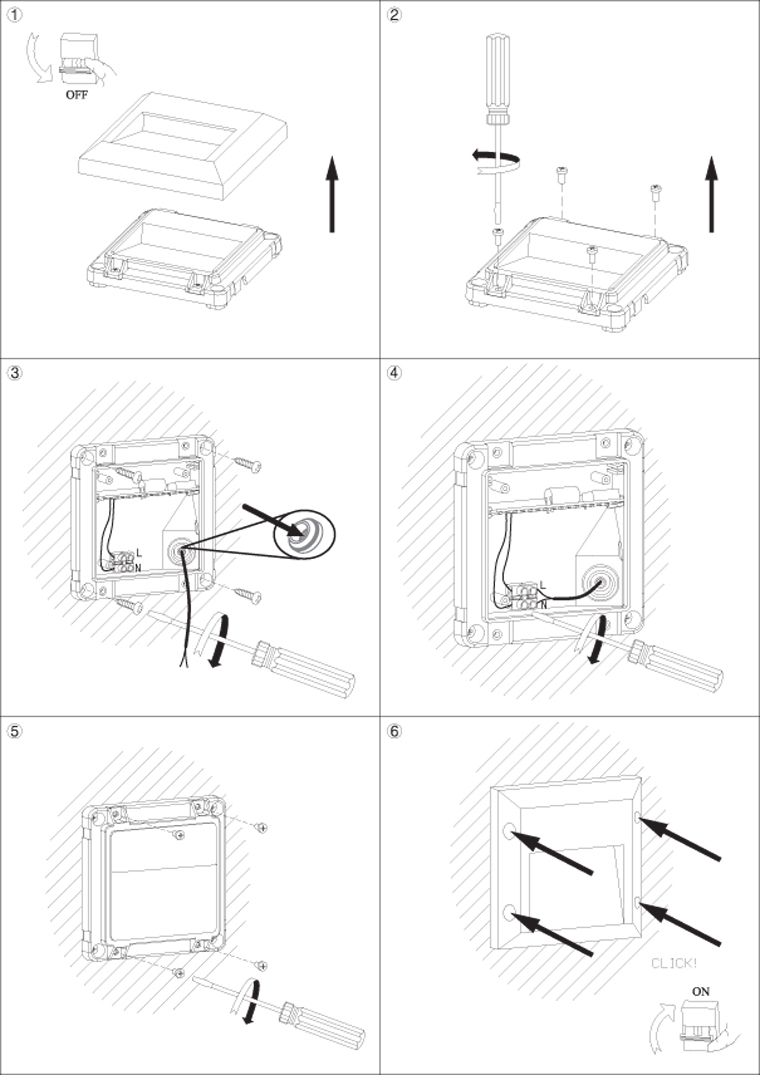 ①
OFF

②

③
L
N

④
L
N

⑤

⑥
CLICK!
ON