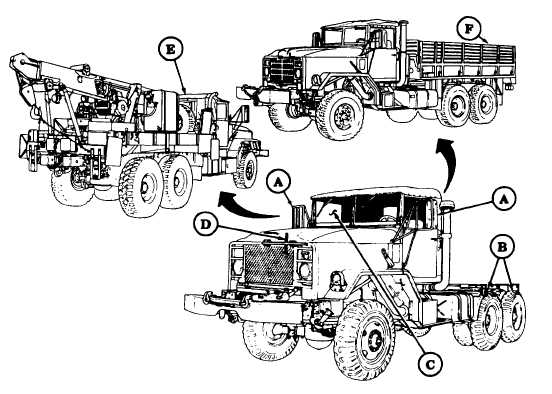 E
F
A
A
D
B
C