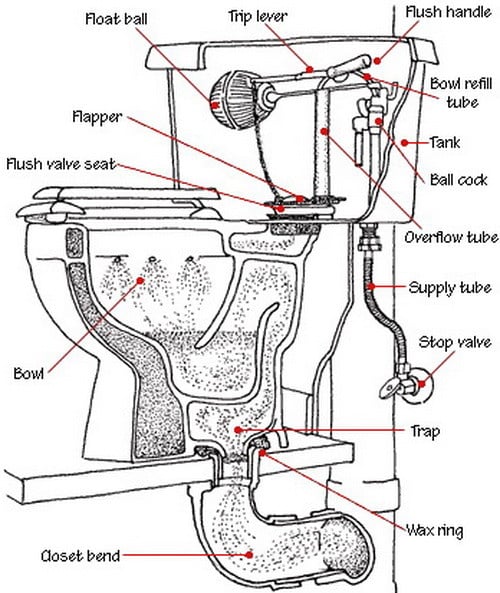 Float ball
Trip lever
Flush handle
Bowl refill tube
Flapper
Tank
Flush valve seat
Ball cock
Overflow tube
Supply tube
Stop valve
Bowl
Trap
Wax ring
Closet bend