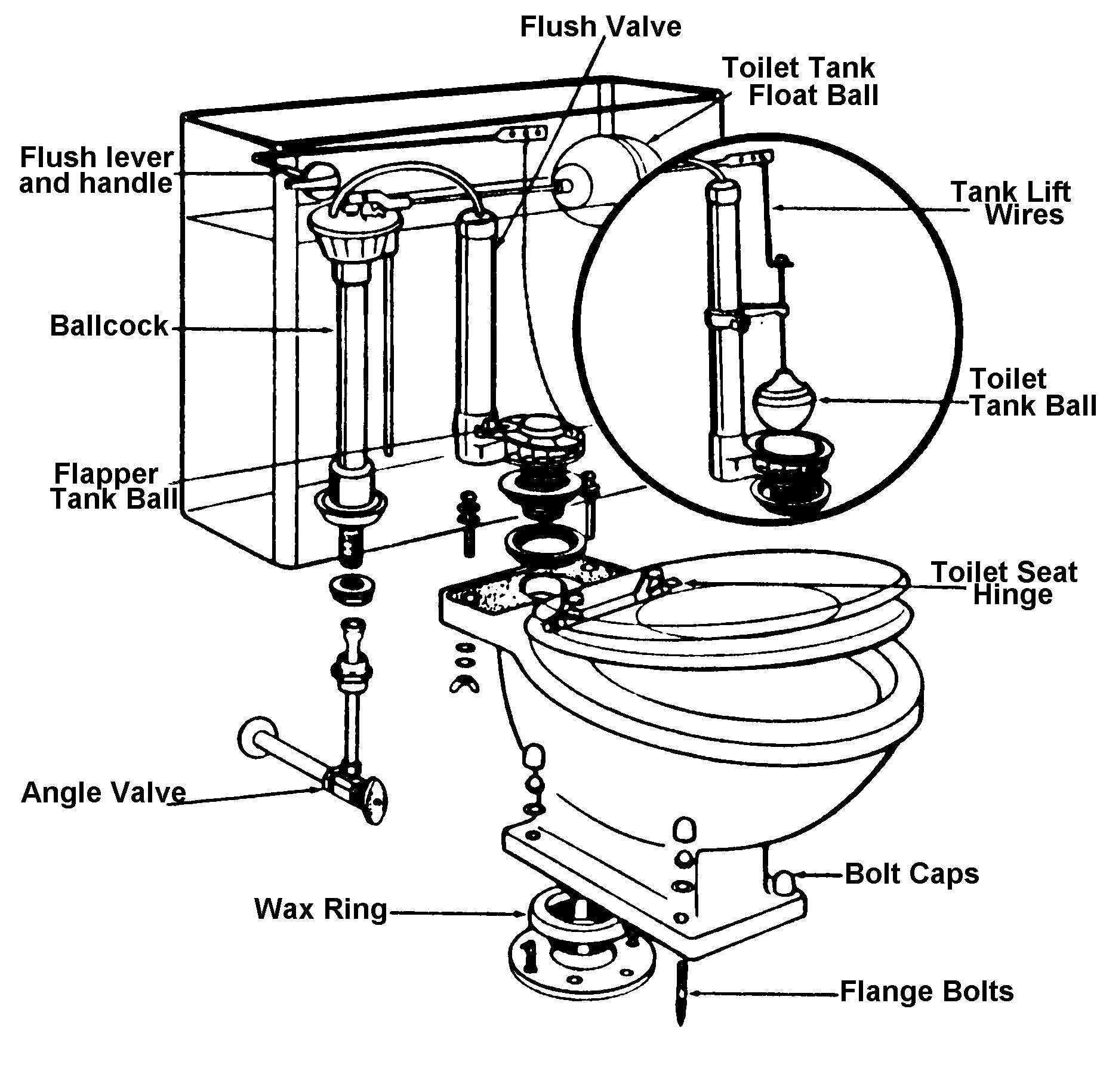 Flush Valve

Toilet Tank Float Ball

Flush lever and handle

Tank Lift Wires

Ballcock

Toilet Tank Ball

Flapper Tank Ball

Toilet Seat Hinge

Angle Valve

Bolt Caps

Wax Ring

Flange Bolts