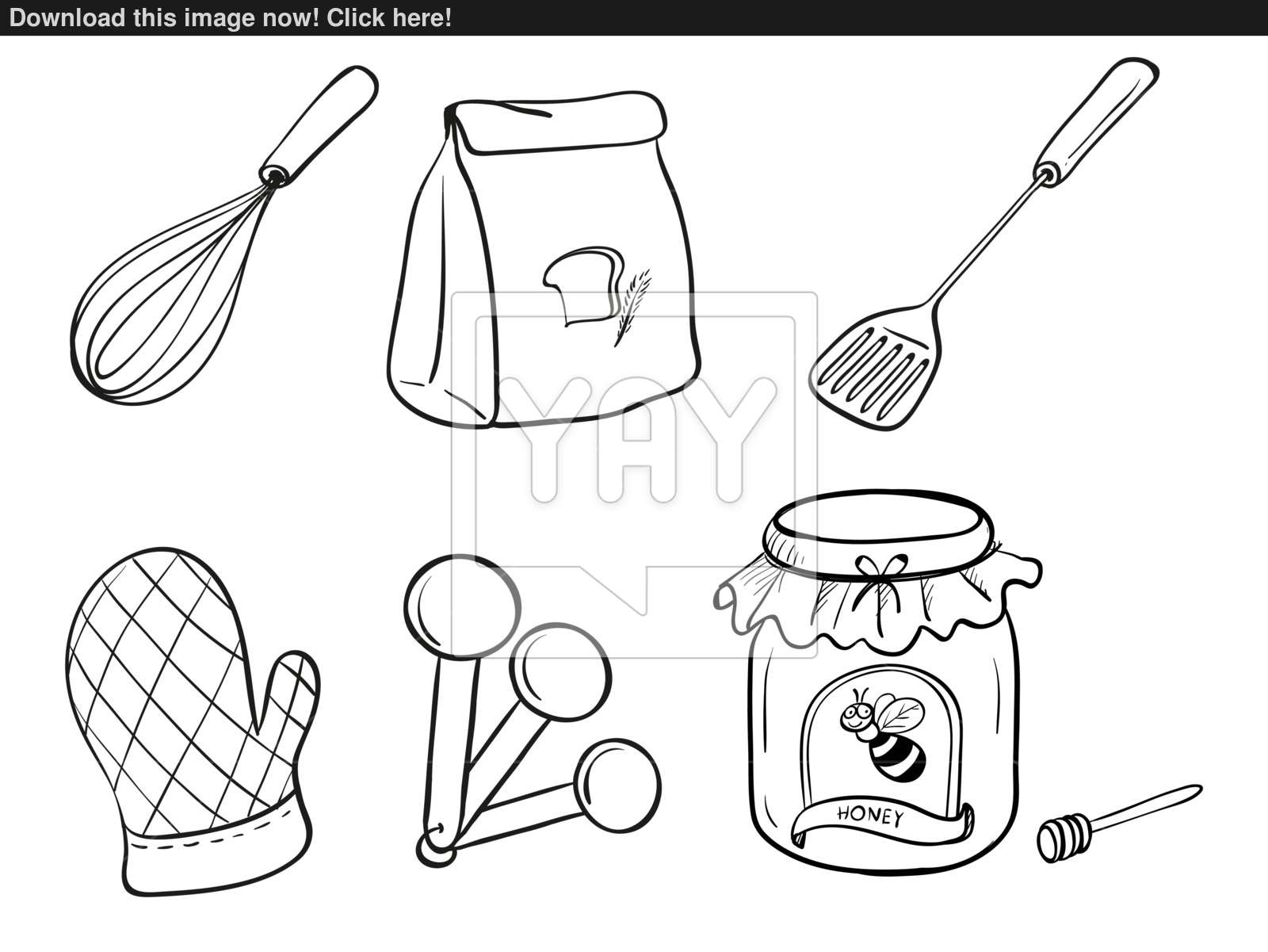 Download this image now! Click here!

YAY

HONEY