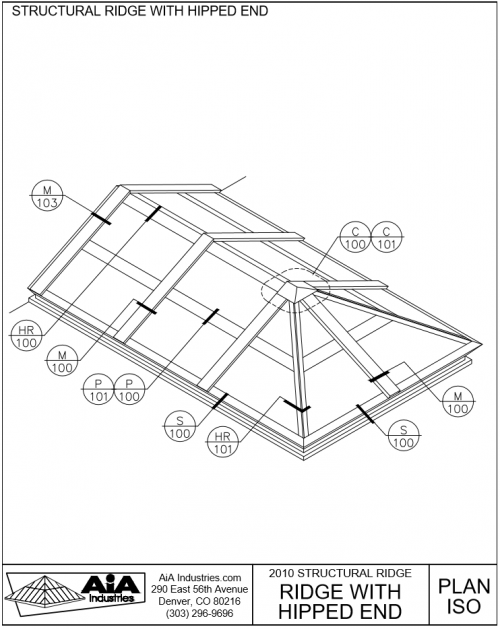 STRUCTURAL RIDGE WITH HIPPED END

M
103

C
100

C
101

HR
100

M
100

P
101

P
100

S
100

HR
101

M
100

S
100

AiA Industries

AiA Industries.com
290 East 56th Avenue
Denver, CO 80216
(303) 296-9696

2010 STRUCTURAL RIDGE
RIDGE WITH HIPPED END

PLAN ISO