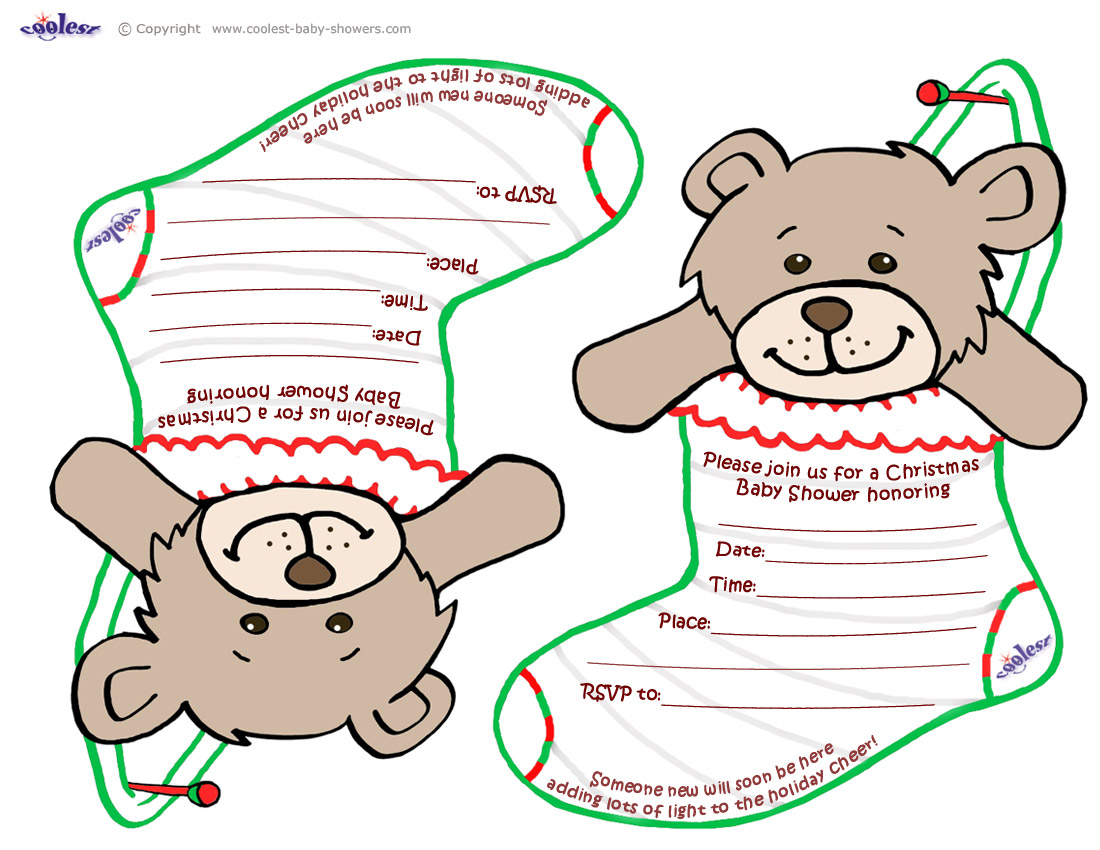 coolest © Copyright www.coolest-baby-showers.com

Please join us for a Christmas Baby Shower honoring

Date:

Time:

Place:

RSVP to:

Someone new will soon be here adding lots of light to the holiday cheer!

coolest

Please join us for a Christmas Baby Shower honoring

Date:

Time:

Place:

RSVP to:

Someone new will soon be here adding lots of light to the holiday cheer!

coolest