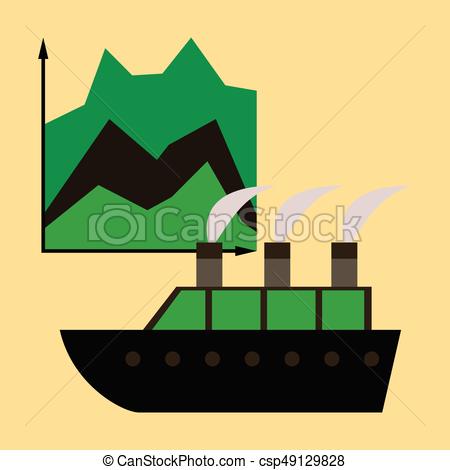 CanStock

© CanStockPhoto.com - csp49129828