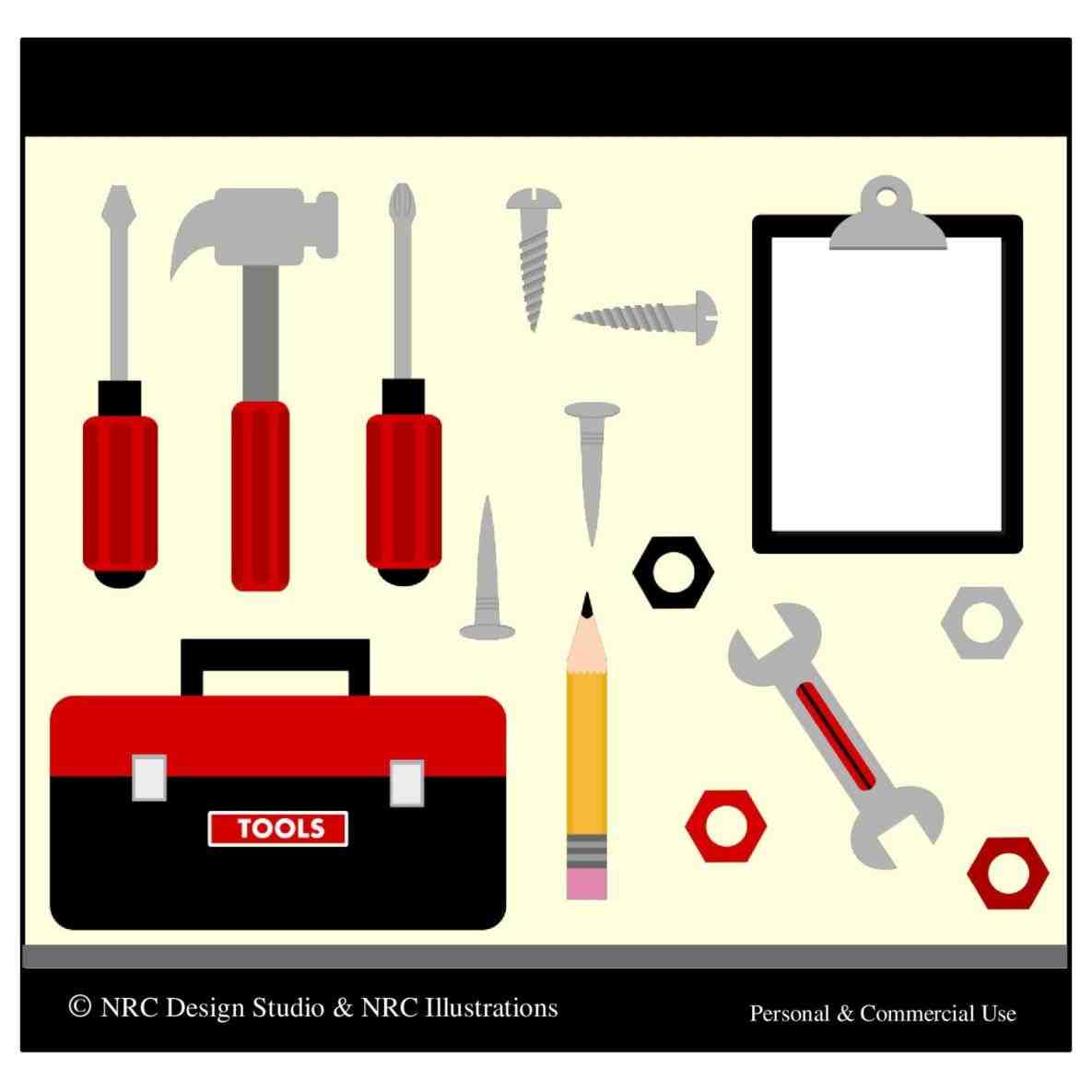 TOOLS

© NRC Design Studio & NRC Illustrations

Personal & Commercial Use