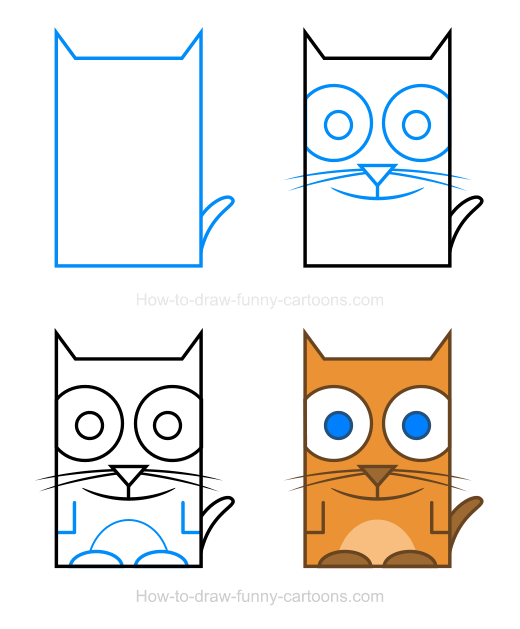 How-to-draw-funny-cartoons.com

How-to-draw-funny-cartoons.com